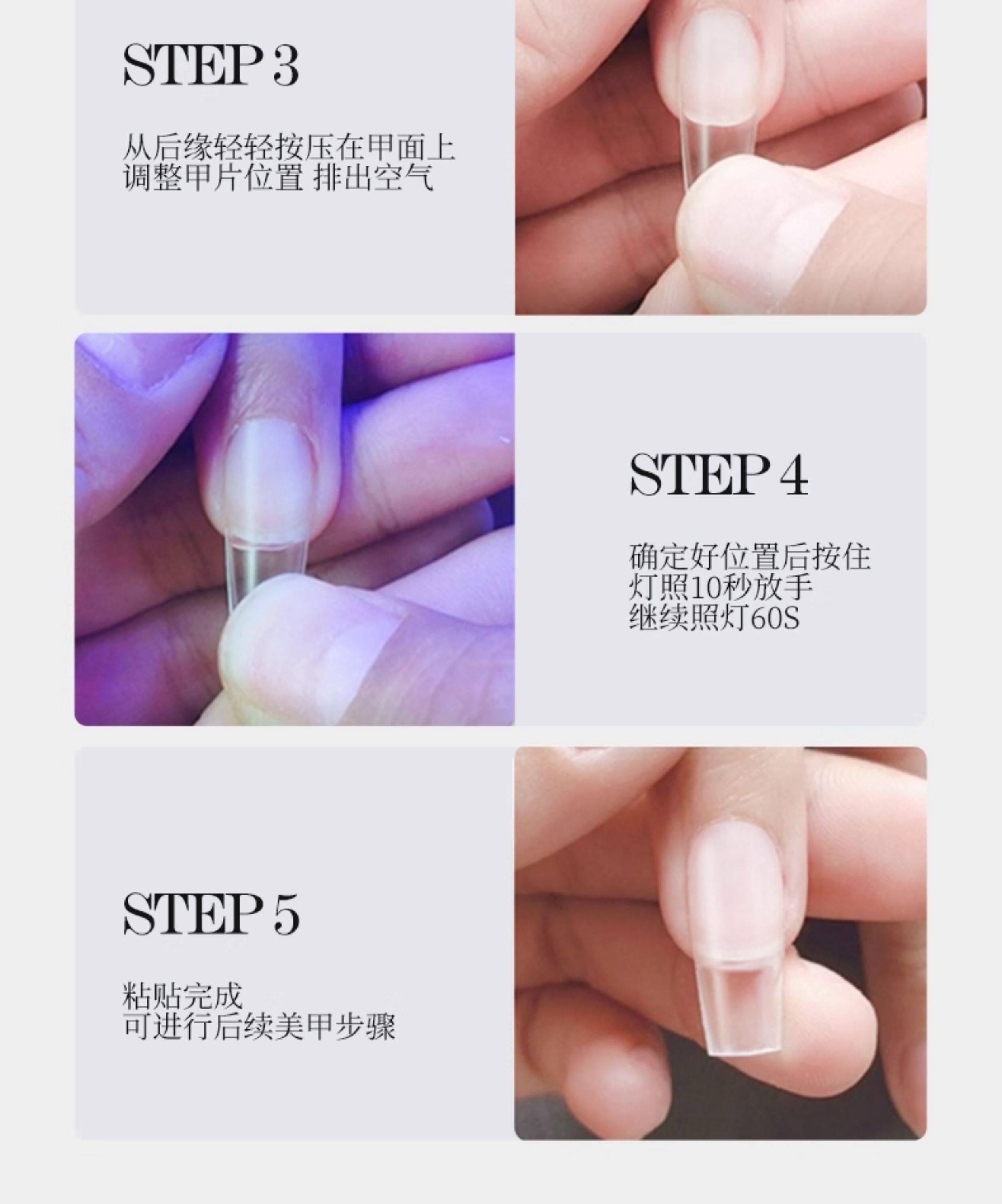 STEP 3

从后缘轻轻按压在甲面上
调整甲片位置 排出空气

STEP 4

确定好位置后按住
灯照10秒放手
继续照灯60S

STEP 5

粘贴完成
可进行后续美甲步骤