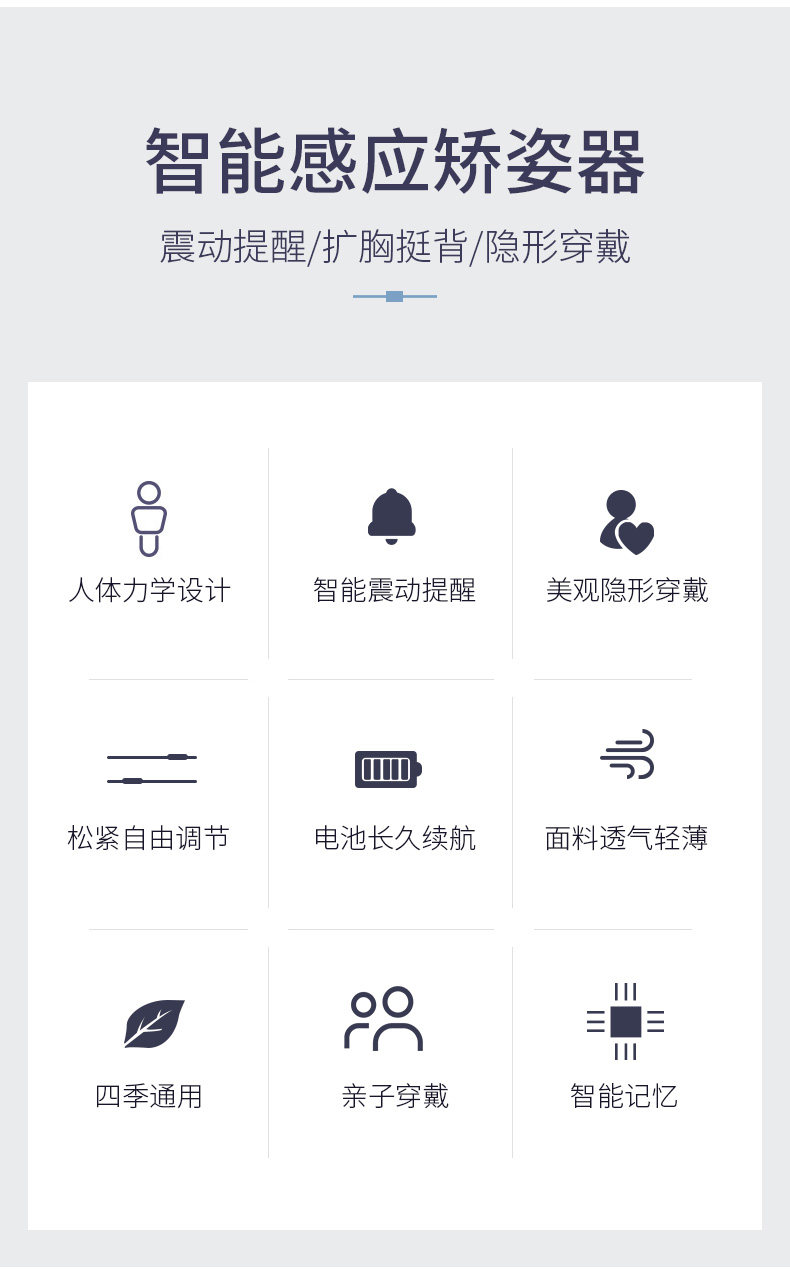 智能感应矫姿器

震动提醒/扩胸挺背/隐形穿戴

人体力学设计

智能震动提醒

美观隐形穿戴

松紧自由调节

电池长久续航

面料透气轻薄

四季通用

亲子穿戴

智能记忆