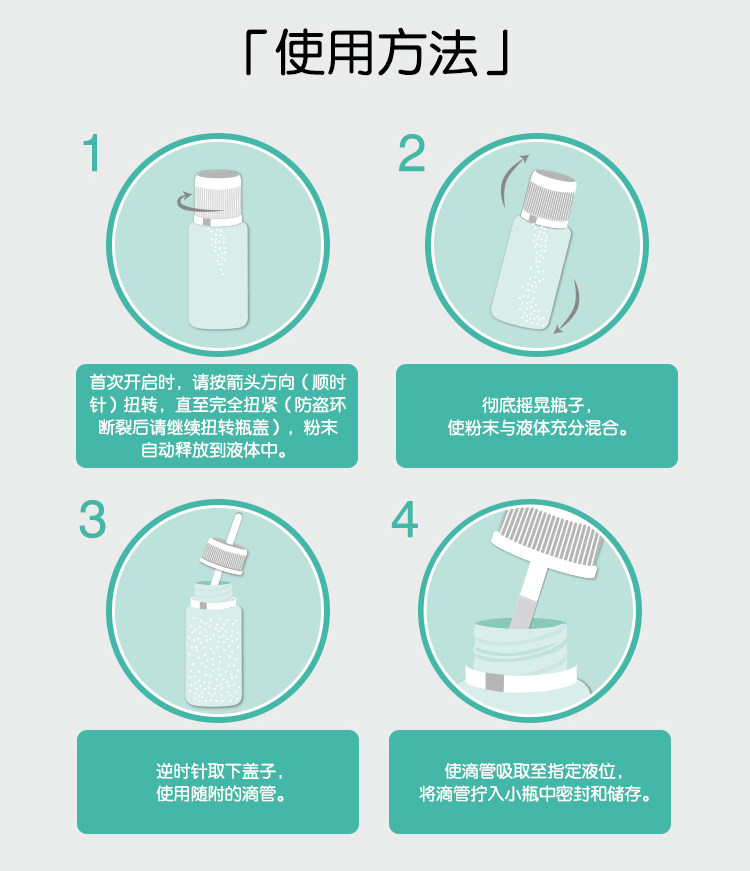 「使用方法」

1

首次开启时，请按箭头方向（顺时针）扭转，直至完全扭紧（防盗环断裂后请继续扭转瓶盖），粉末自动释放到液体中。

2

彻底摇晃瓶子，使粉末与液体充分混合。

3

逆时针取下盖子，使用随附的滴管。

4

使滴管吸取至指定液位，将滴管拧入小瓶中密封和储存。