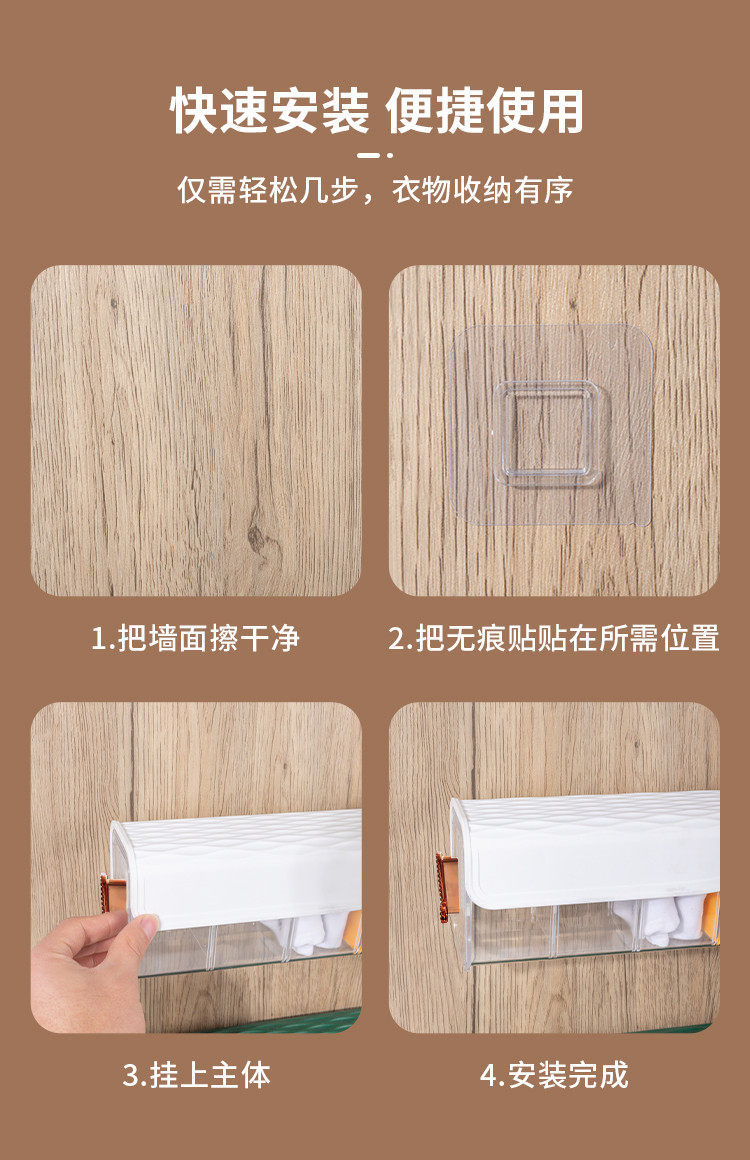 快速安装 便捷使用

仅需轻松几步，衣物收纳有序

1.把墙面擦干净

2.把无痕贴贴在所需位置

3.挂上主体

4.安装完成