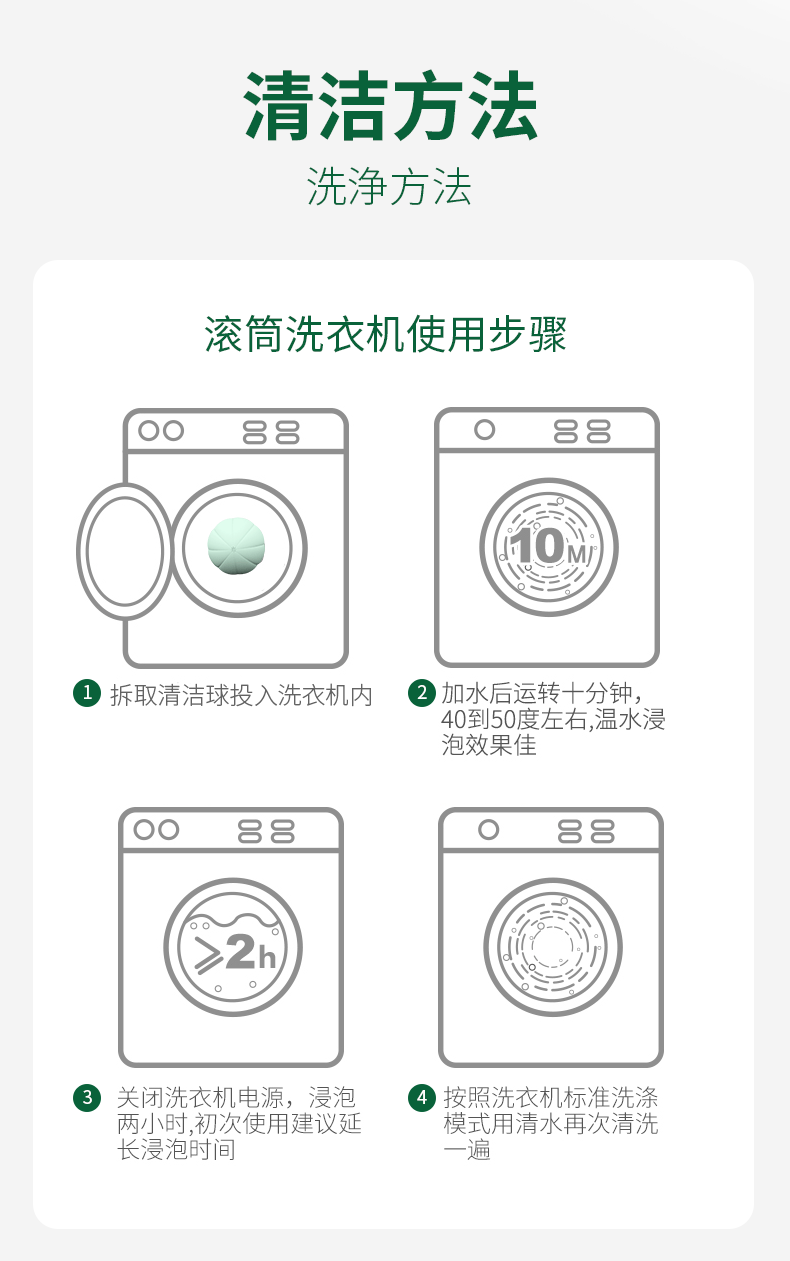 清洁方法
洗净方法

滚筒洗衣机使用步骤

10M

1 拆取清洁球投入洗衣机内

2 加水后运转十分钟，40到50度左右,温水浸泡效果佳

≥2h

3 关闭洗衣机电源，浸泡两小时,初次使用建议延长浸泡时间

4 按照洗衣机标准洗涤模式用清水再次清洗一遍