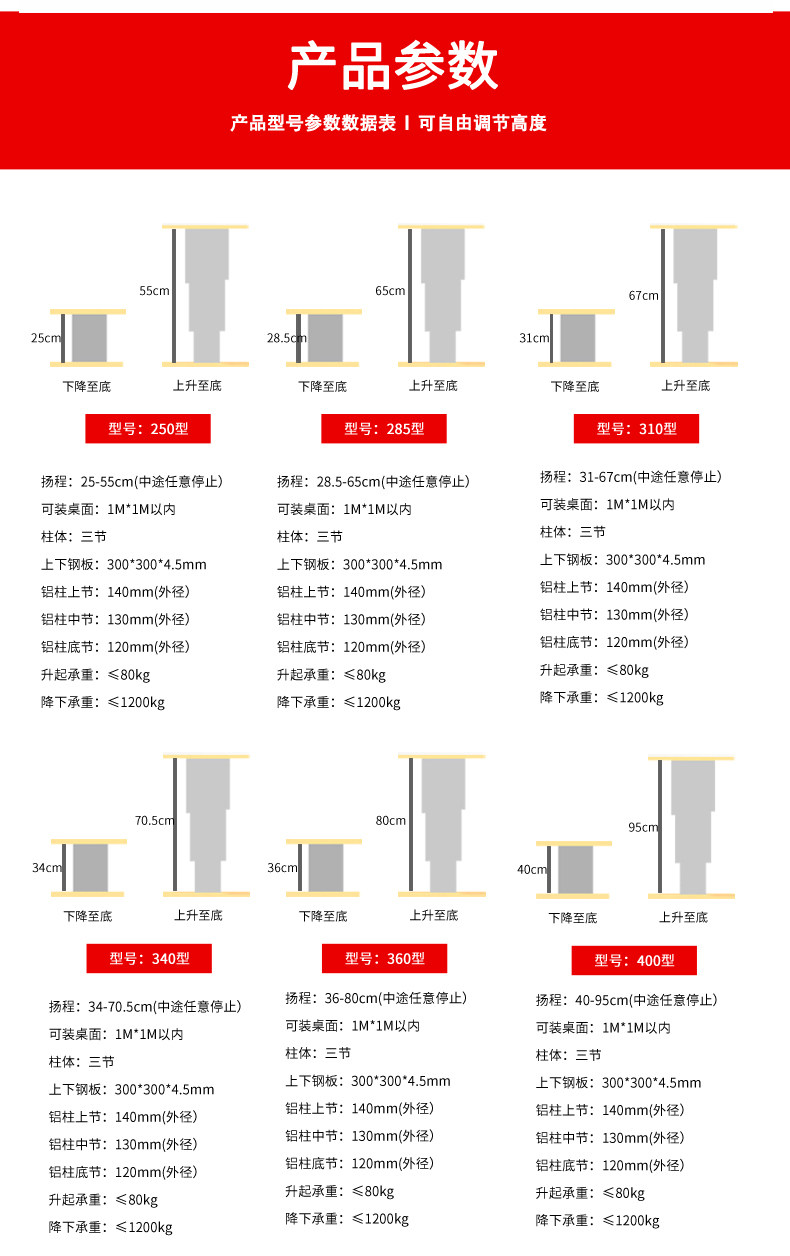 产品参数

产品型号参数数据表 I 可自由调节高度

25cm
下降至底
55cm
上升至底

型号：250型

扬程：25-55cm(中途任意停止)
可装桌面：1M*1M以内
柱体：三节
上下钢板：300*300*4.5mm
铝柱上节：140mm(外径)
铝柱中节：130mm(外径)
铝柱底节：120mm(外径)
升起承重：≤80kg
降下承重：≤1200kg

28.5cm
下降至底
65cm
上升至底

型号：285型

扬程：28.5-65cm(中途任意停止)
可装桌面：1M*1M以内
柱体：三节
上下钢板：300*300*4.5mm
铝柱上节：140mm(外径)
铝柱中节：130mm(外径)
铝柱底节：120mm(外径)
升起承重：≤80kg
降下承重：≤1200kg

31cm
下降至底
67cm
上升至底

型号：310型

扬程：31-67cm(中途任意停止)
可装桌面：1M*1M以内
柱体：三节
上下钢板：300*300*4.5mm
铝柱上节：140mm(外径)
铝柱中节：130mm(外径)
铝柱底节：120mm(外径)
升起承重：≤80kg
降下承重：≤1200kg

34cm
下降至底
70.5cm
上升至底

型号：340型

扬程：34-70.5cm(中途任意停止)
可装桌面：1M*1M以内
柱体：三节
上下钢板：300*300*4.5mm
铝柱上节：140mm(外径)
铝柱中节：130mm(外径)
铝柱底节：120mm(外径)
升起承重：≤80kg
降下承重：≤1200kg

36cm
下降至底
80cm
上升至底

型号：360型

扬程：36-80cm(中途任意停止)
可装桌面：1M*1M以内
柱体：三节
上下钢板：300*300*4.5mm
铝柱上节：140mm(外径)
铝柱中节：130mm(外径)
铝柱底节：120mm(外径)
升起承重：≤80kg
降下承重：≤1200kg

40cm
下降至底
95cm
上升至底

型号：400型

扬程：40-95cm(中途任意停止)
可装桌面：1M*1M以内
柱体：三节
上下钢板：300*300*4.5mm
铝柱上节：140mm(外径)
铝柱中节：130mm(外径)
铝柱底节：120mm(外径)
升起承重：≤80kg
降下承重：≤1200kg