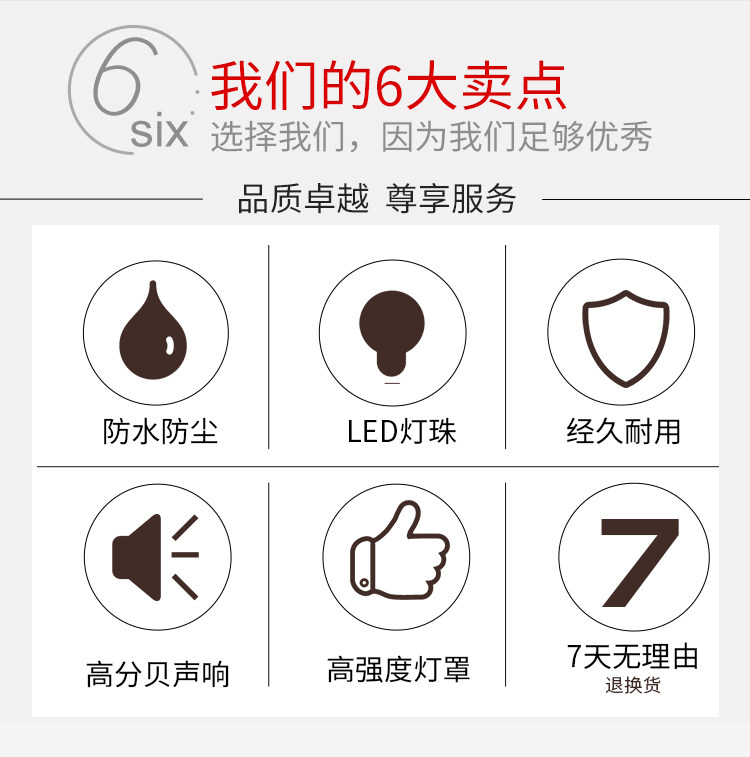 6
six
我们的6大卖点
选择我们，因为我们足够优秀

品质卓越 尊享服务

防水防尘

LED灯珠

经久耐用

高分贝声响

高强度灯罩

7

7天无理由
退换货