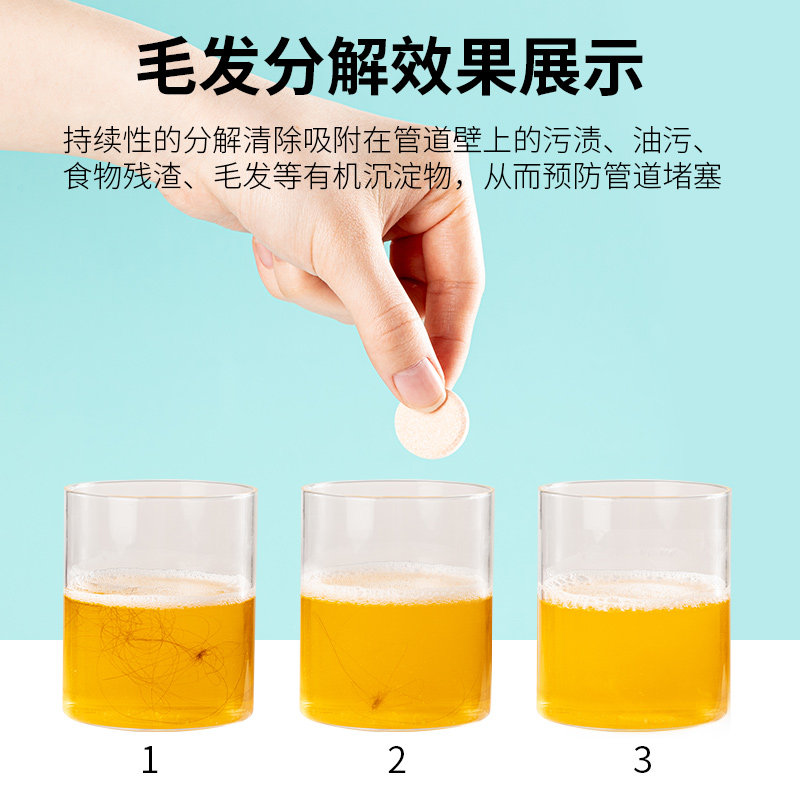 毛发分解效果展示

持续性的分解清除吸附在管道壁上的污渍、油污、食物残渣、毛发等有机沉淀物，从而预防管道堵塞

1

2

3