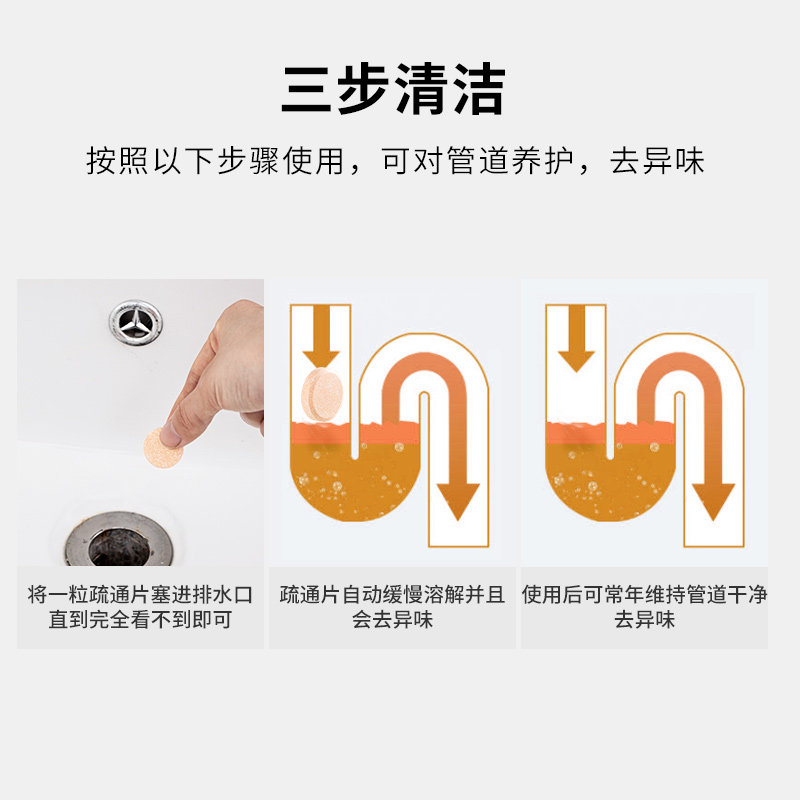 三步清洁

按照以下步骤使用，可对管道养护，去异味

将一粒疏通片塞进排水口直到完全看不到即可

疏通片自动缓慢溶解并且会去异味

使用后可常年维持管道干净去异味