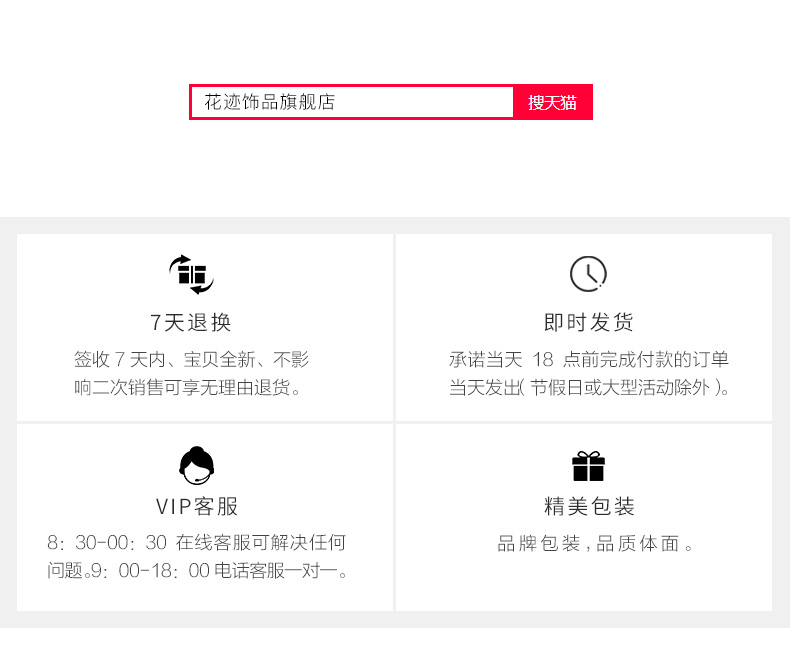 花迹饰品旗舰店 搜天猫

7天退换

签收7天内、宝贝全新、不影响二次销售可享无理由退货。

即时发货

承诺当天18点前完成付款的订单当天发出(节假日或大型活动除外)。

VIP客服

8:30-00:30在线客服可解决任何问题。9:00-18:00电话客服一对一。

精美包装

品牌包装,品质体面。