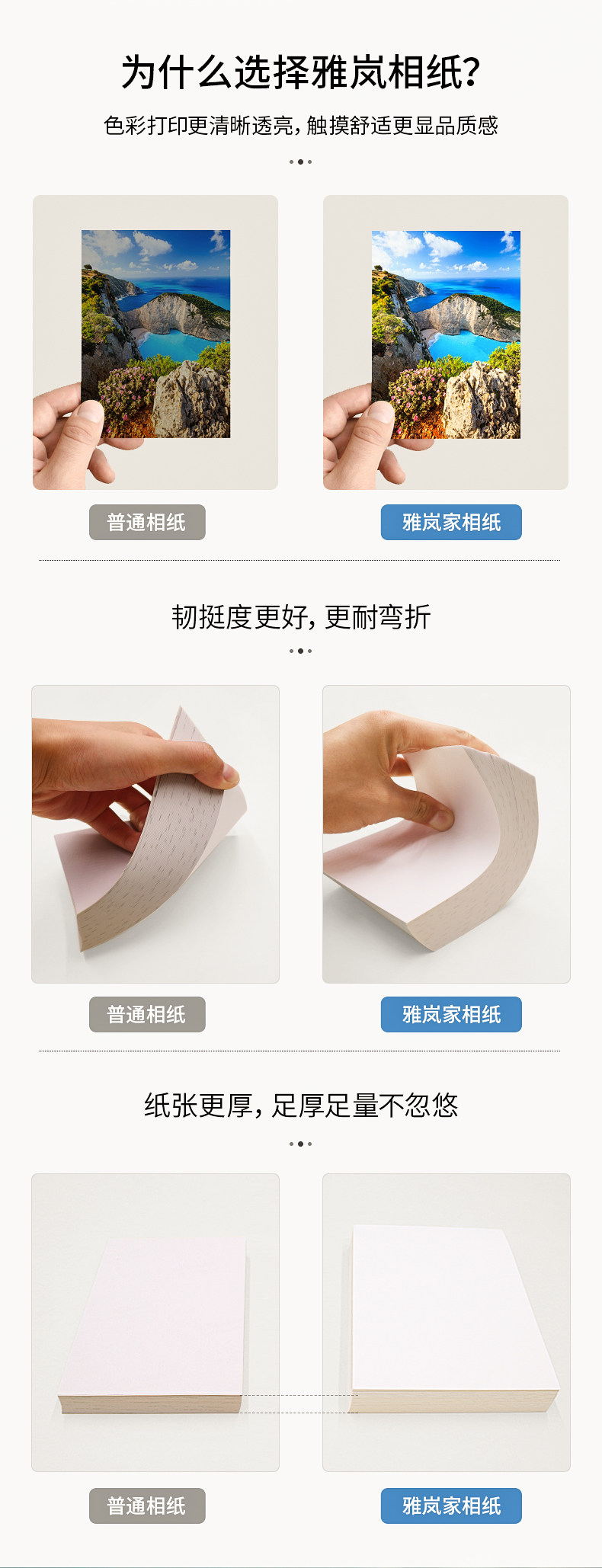 为什么选择雅岚相纸?

色彩打印更清晰透亮，触摸舒适更显品质感

普通相纸

雅岚家相纸

韧挺度更好，更耐弯折

普通相纸

雅岚家相纸

纸张更厚，足厚足量不忽悠

普通相纸

雅岚家相纸