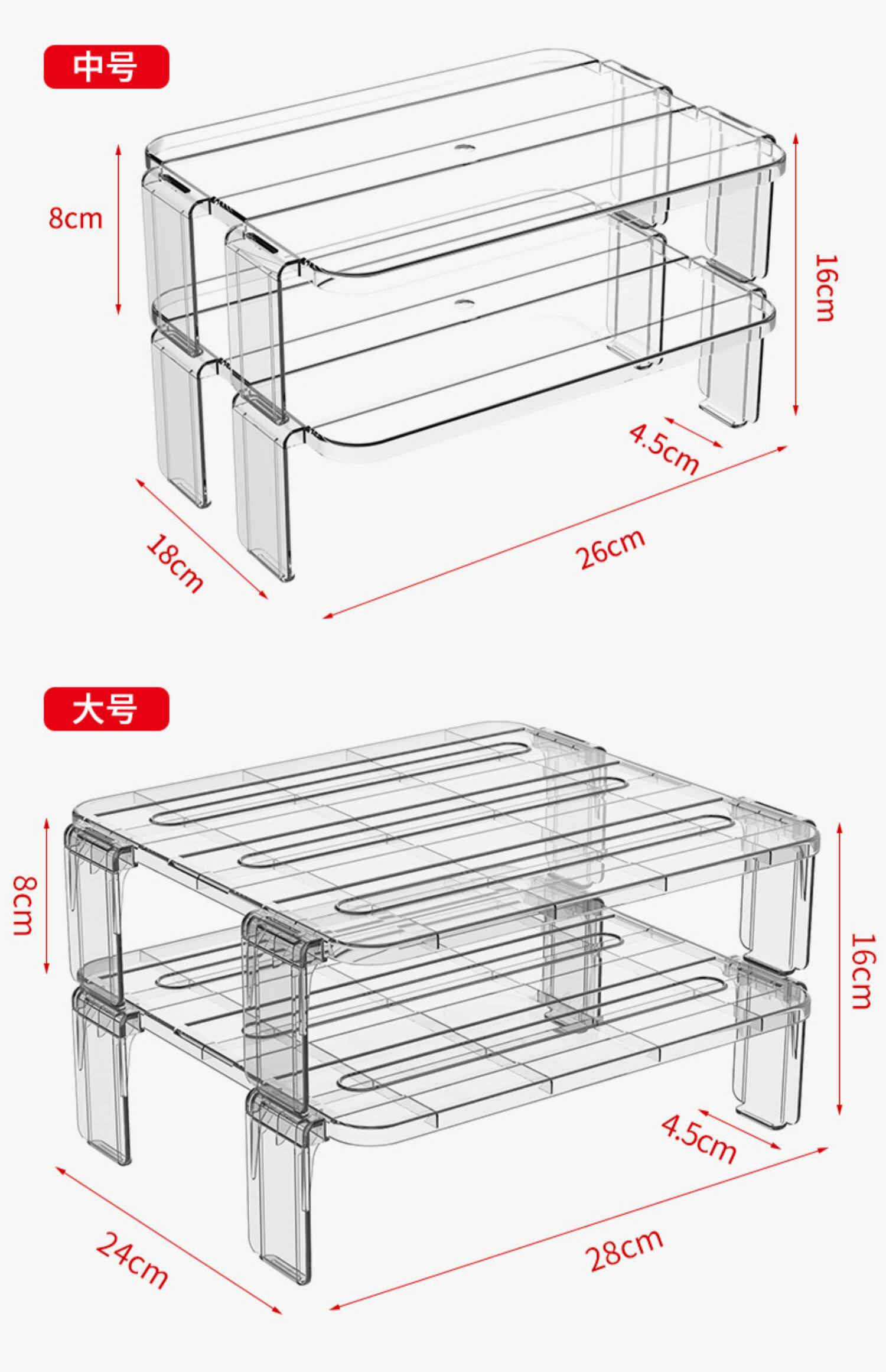 中号

8cm

16cm

4.5cm

18cm

26cm

大号

8cm

16cm

4.5cm

24cm

28cm