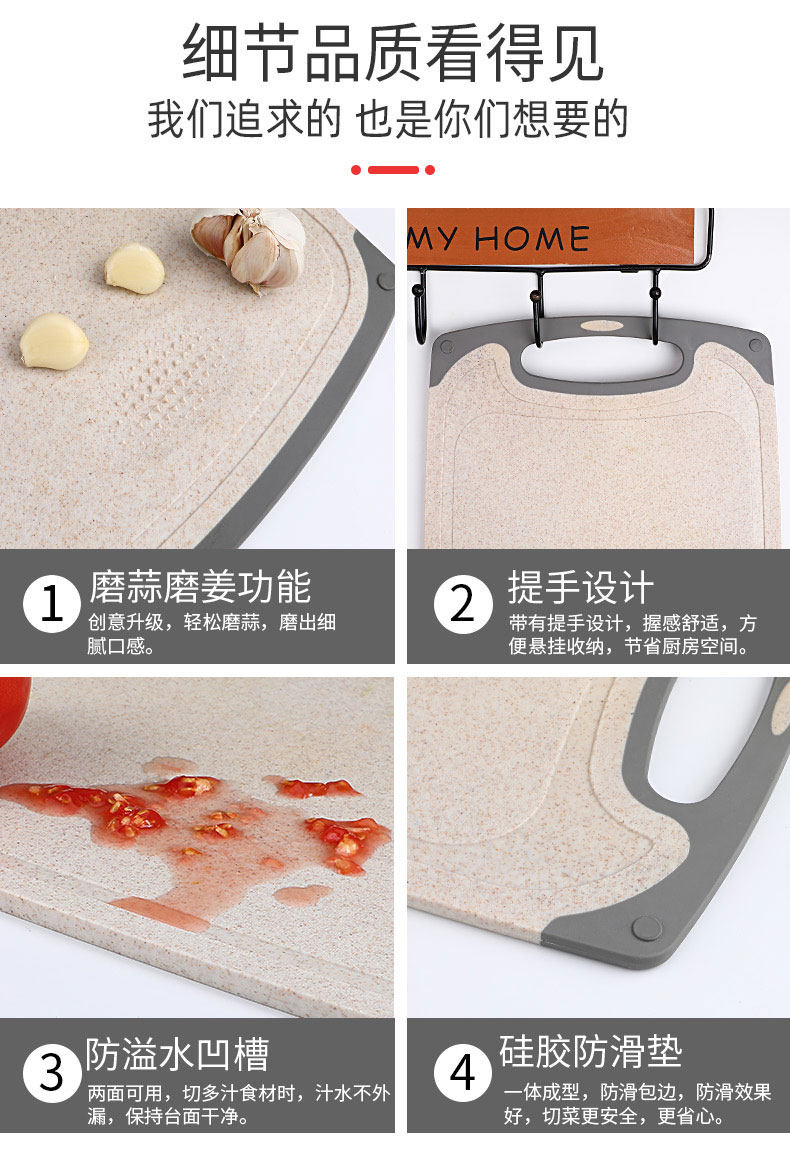 细节品质看得见
我们追求的 也是你们想要的

MY HOME

1 磨蒜磨姜功能
创意升级，轻松磨蒜，磨出细腻口感。

2 提手设计
带有提手设计，握感舒适，方便悬挂收纳，节省厨房空间。

3 防溢水凹槽
两面可用，切多汁食材时，汁水不外漏，保持台面干净。

4 硅胶防滑垫
一体成型，防滑包边，防滑效果好，切菜更安全，更省心。