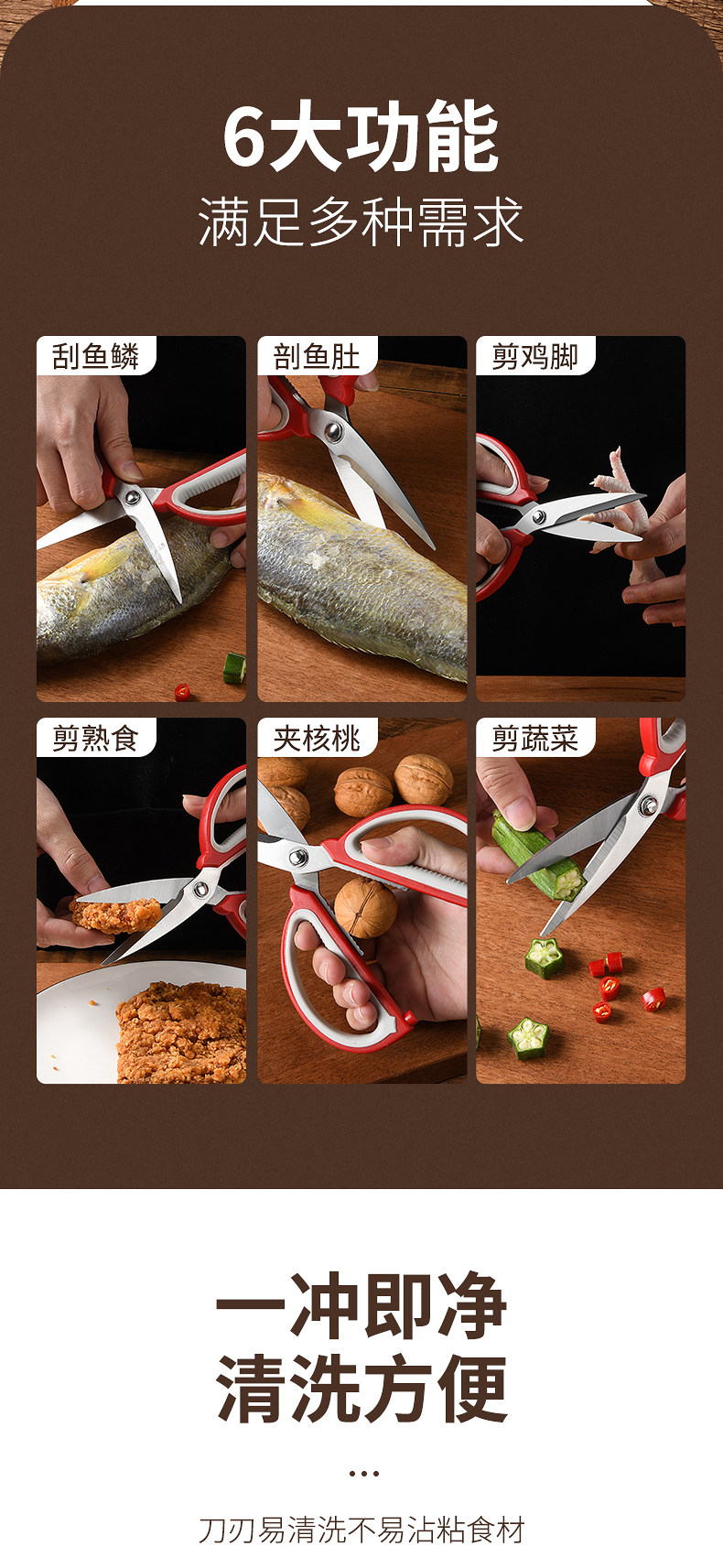 6大功能
满足多种需求

刮鱼鳞

剖鱼肚

剪鸡脚

剪熟食

夹核桃

剪蔬菜

一冲即净
清洗方便

...

刀刃易清洗不易沾粘食材