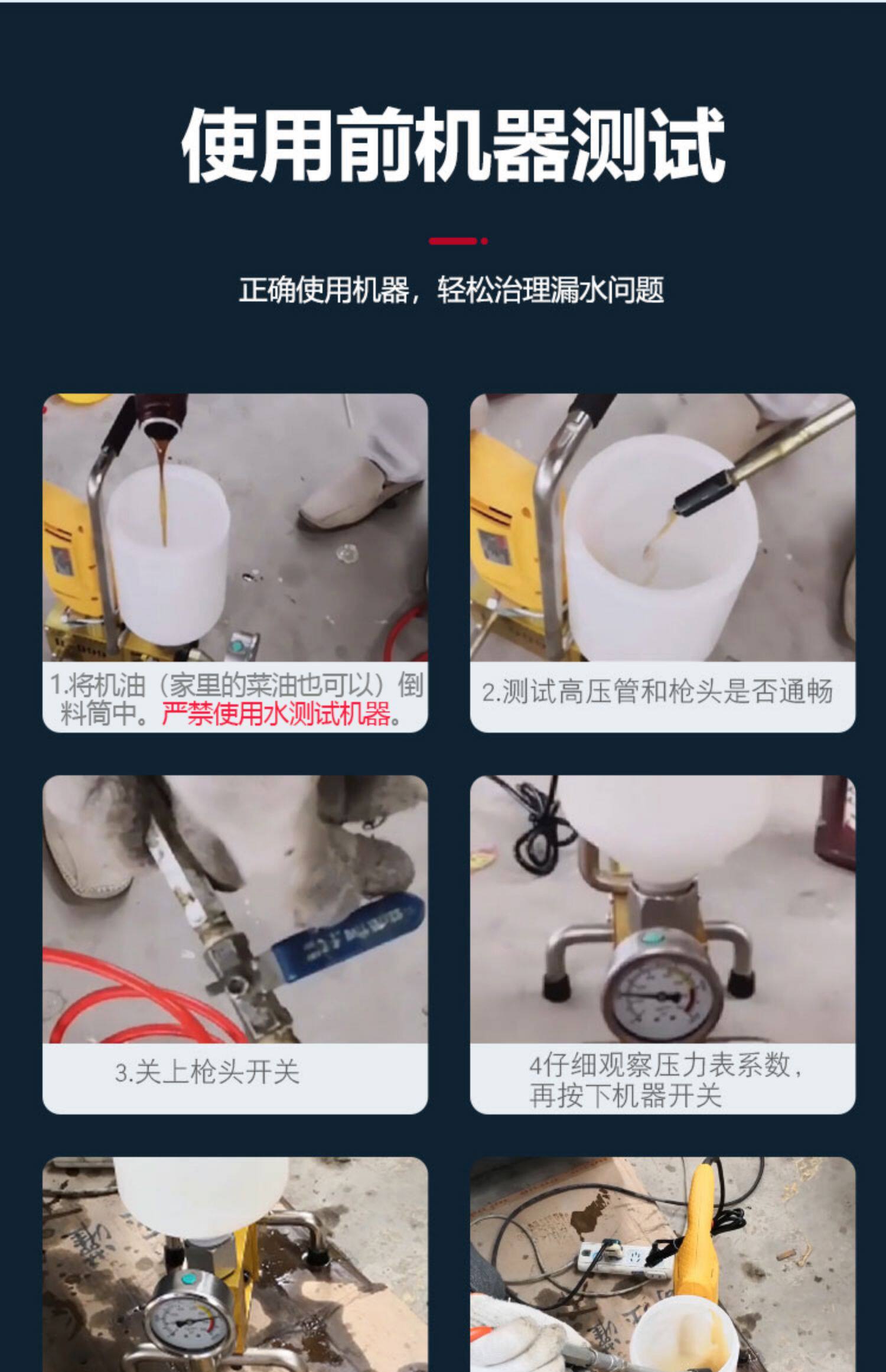 使用前机器测试

正确使用机器，轻松治理漏水问题

1.将机油（家里的菜油也可以）倒料筒中。严禁使用水测试机器。

2.测试高压管和枪头是否通畅

3.关上枪头开关

4仔细观察压力表系数，再按下机器开关