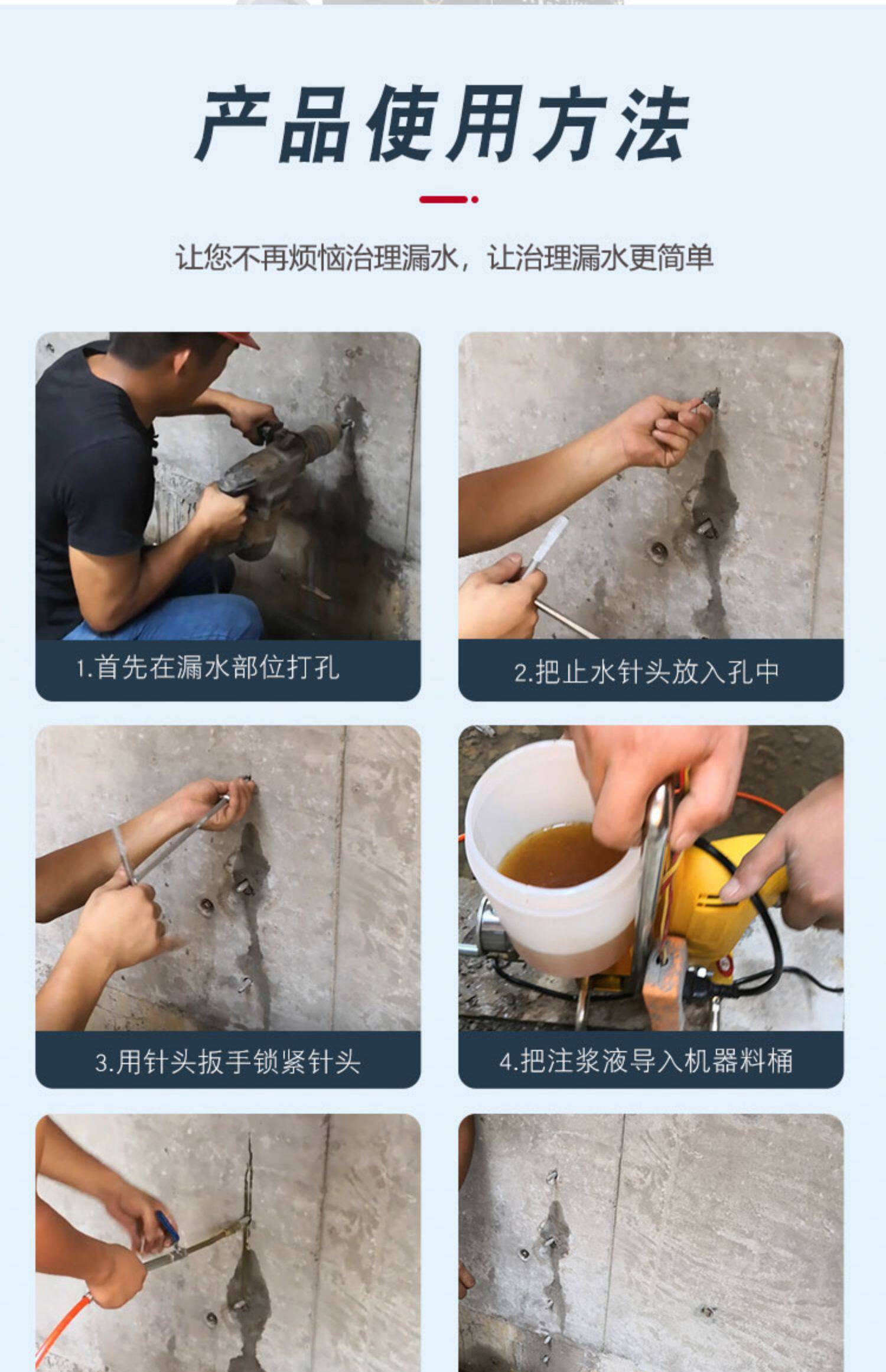 产品使用方法

让您不再烦恼治理漏水，让治理漏水更简单

1.首先在漏水部位打孔

2.把止水针头放入孔中

3.用针头扳手锁紧针头

4.把注浆液导入机器料桶