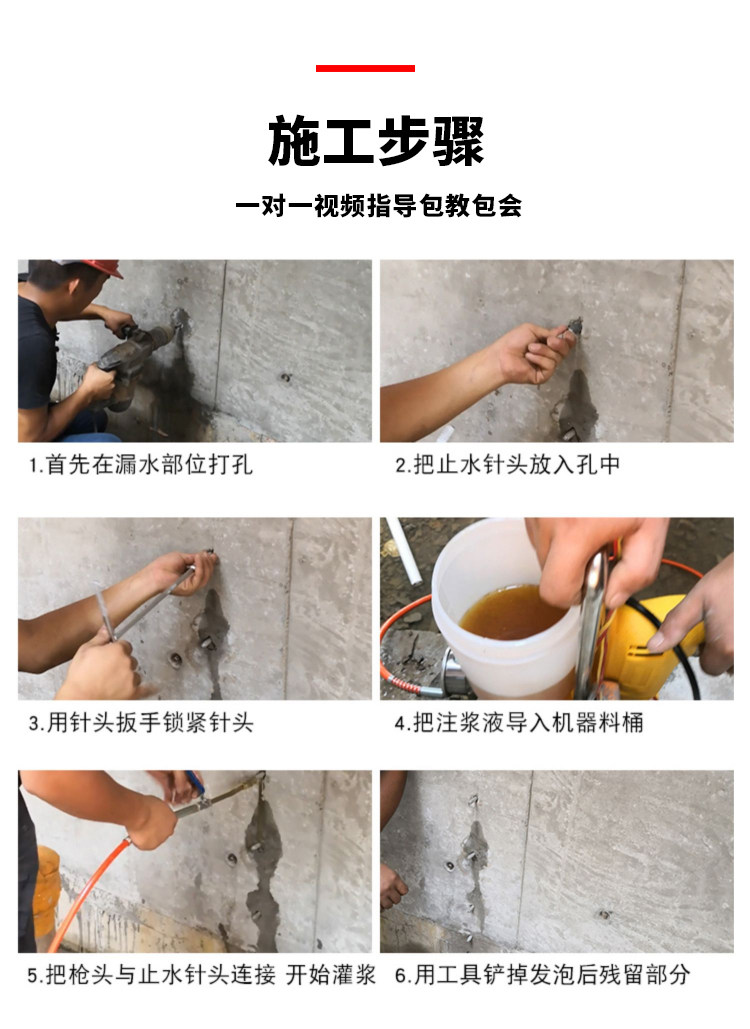 施工步骤

一对一视频指导包教包会

1.首先在漏水部位打孔

2.把止水针头放入孔中

3.用针头扳手锁紧针头

4.把注浆液导入机器料桶

5.把枪头与止水针头连接 开始灌浆

6.用工具铲掉发泡后残留部分