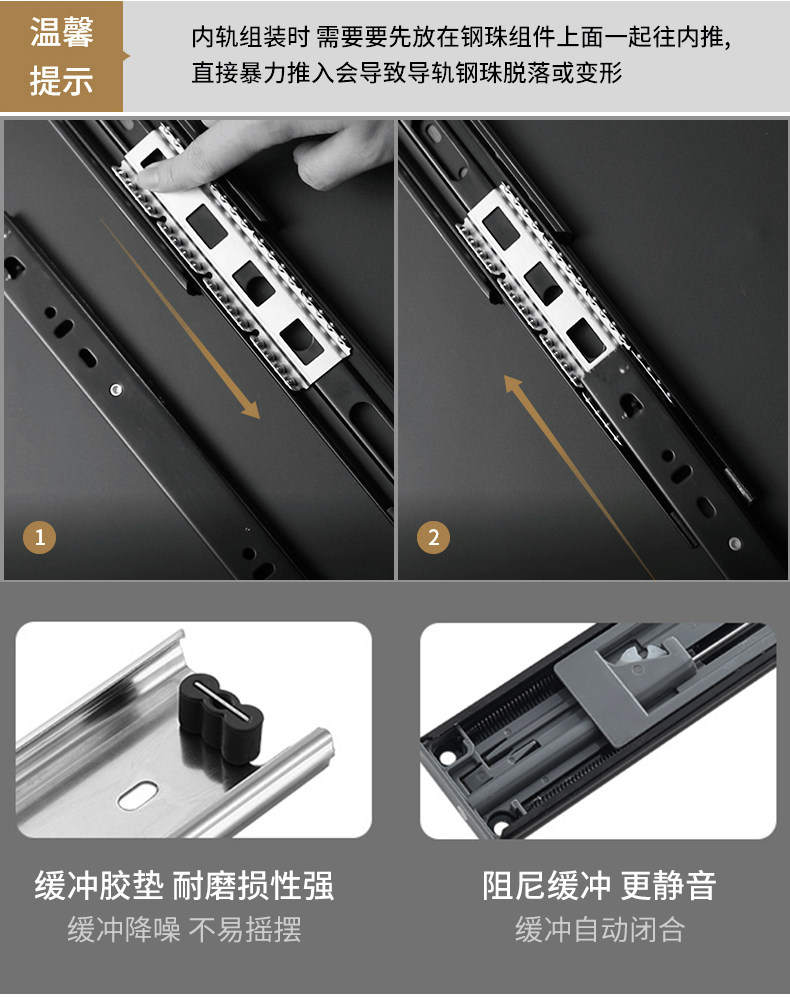 温馨提示

内轨组装时 需要要先放在钢珠组件上面一起往内推，直接暴力推入会导致导轨钢珠脱落或变形

1

2

缓冲胶垫 耐磨损性强
缓冲降噪 不易摇摆

阻尼缓冲 更静音
缓冲自动闭合