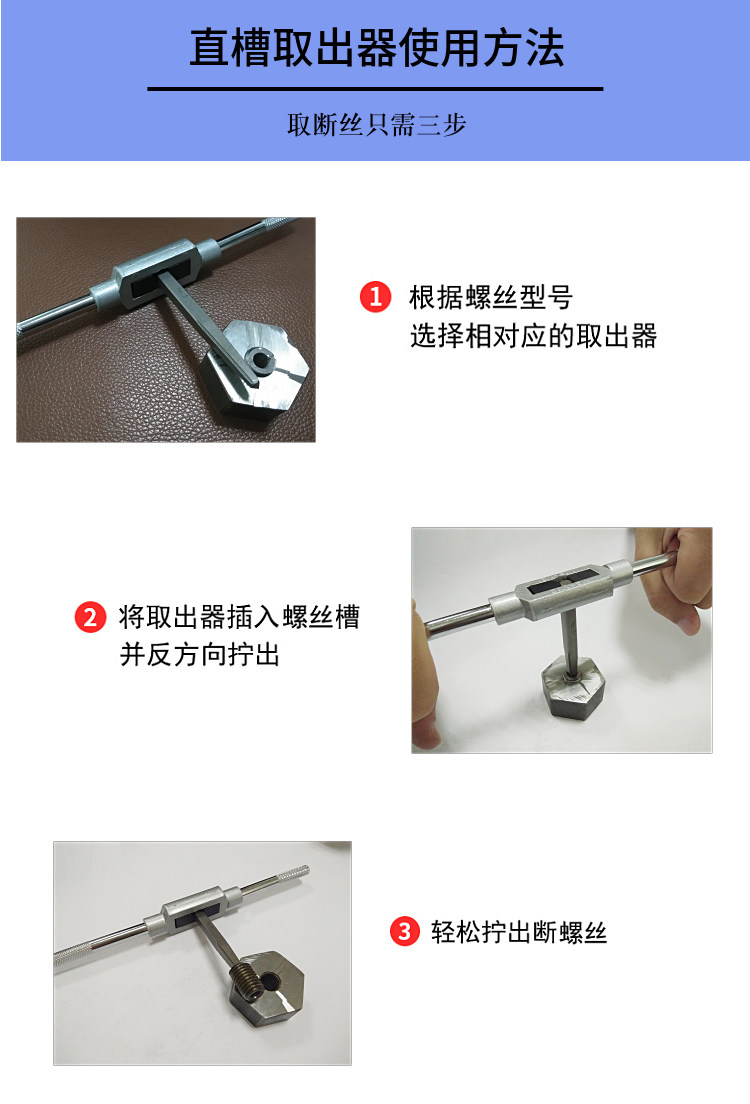 直槽取出器使用方法

取断丝只需三步

1 根据螺丝型号
选择相对应的取出器

2 将取出器插入螺丝槽
并反方向拧出

3 轻松拧出断螺丝