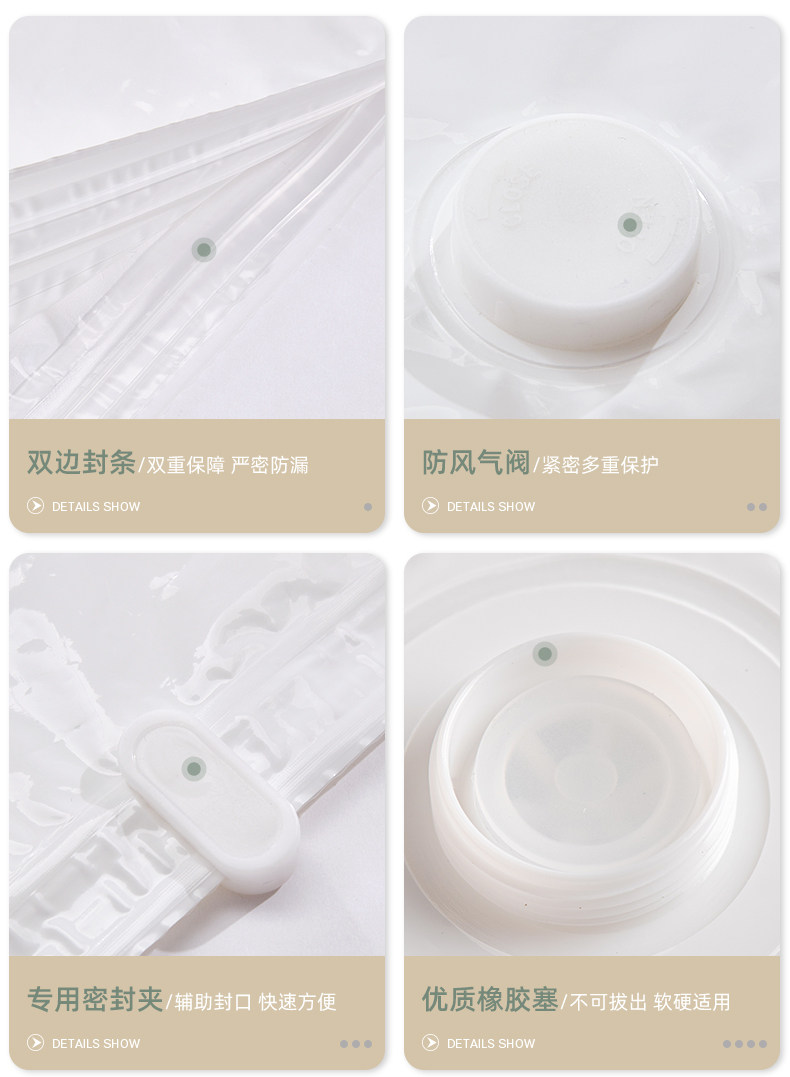 双边封条/双重保障 严密防漏

DETAILS SHOW

防风气阀/紧密多重保护

DETAILS SHOW

专用密封夹/辅助封口 快速方便

DETAILS SHOW

优质橡胶塞/不可拔出 软硬适用

DETAILS SHOW