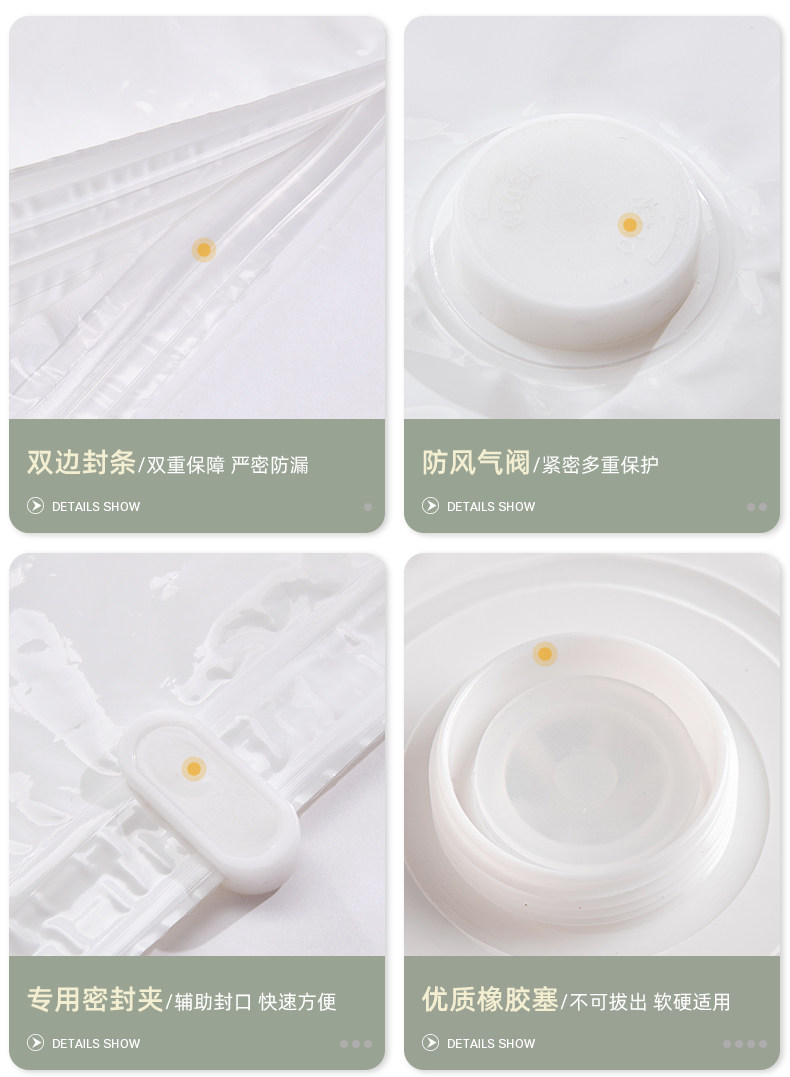 双边封条/双重保障 严密防漏

DETAILS SHOW

防风气阀/紧密多重保护

DETAILS SHOW

专用密封夹/辅助封口 快速方便

DETAILS SHOW

优质橡胶塞/不可拔出 软硬适用

DETAILS SHOW