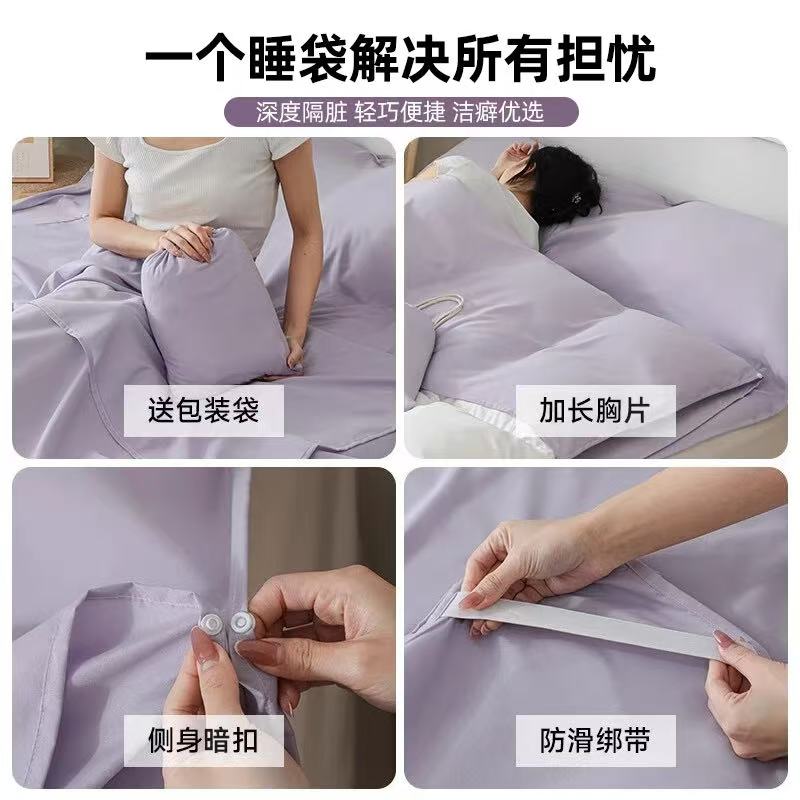 一个睡袋解决所有担忧

深度隔脏 轻巧便捷 洁癖优选

送包装袋

加长胸片

侧身暗扣

防滑绑带