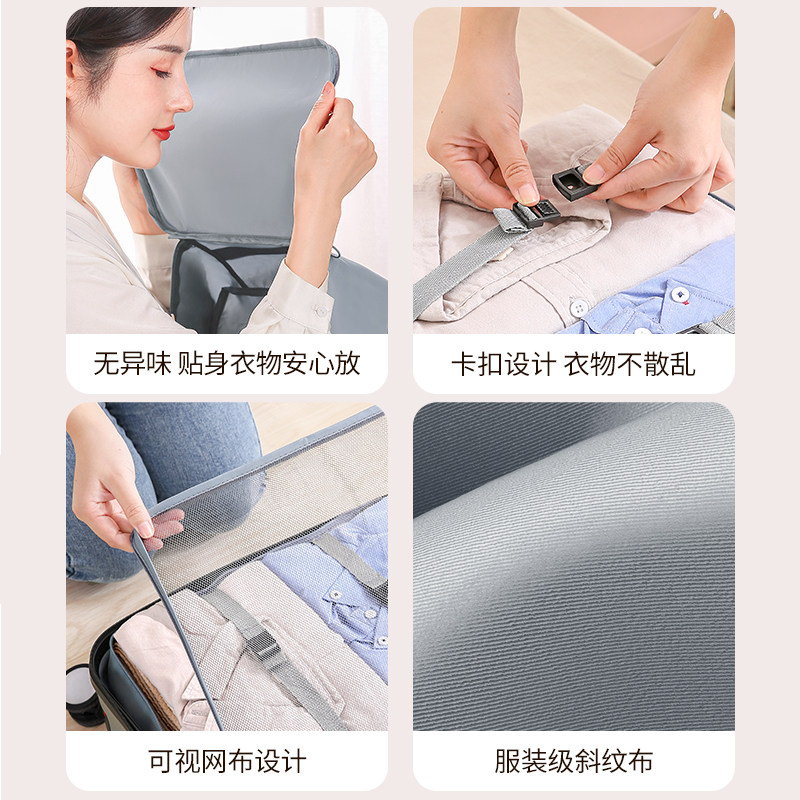 无异味 贴身衣物安心放

卡扣设计 衣物不散乱

可视网布设计

服装级斜纹布