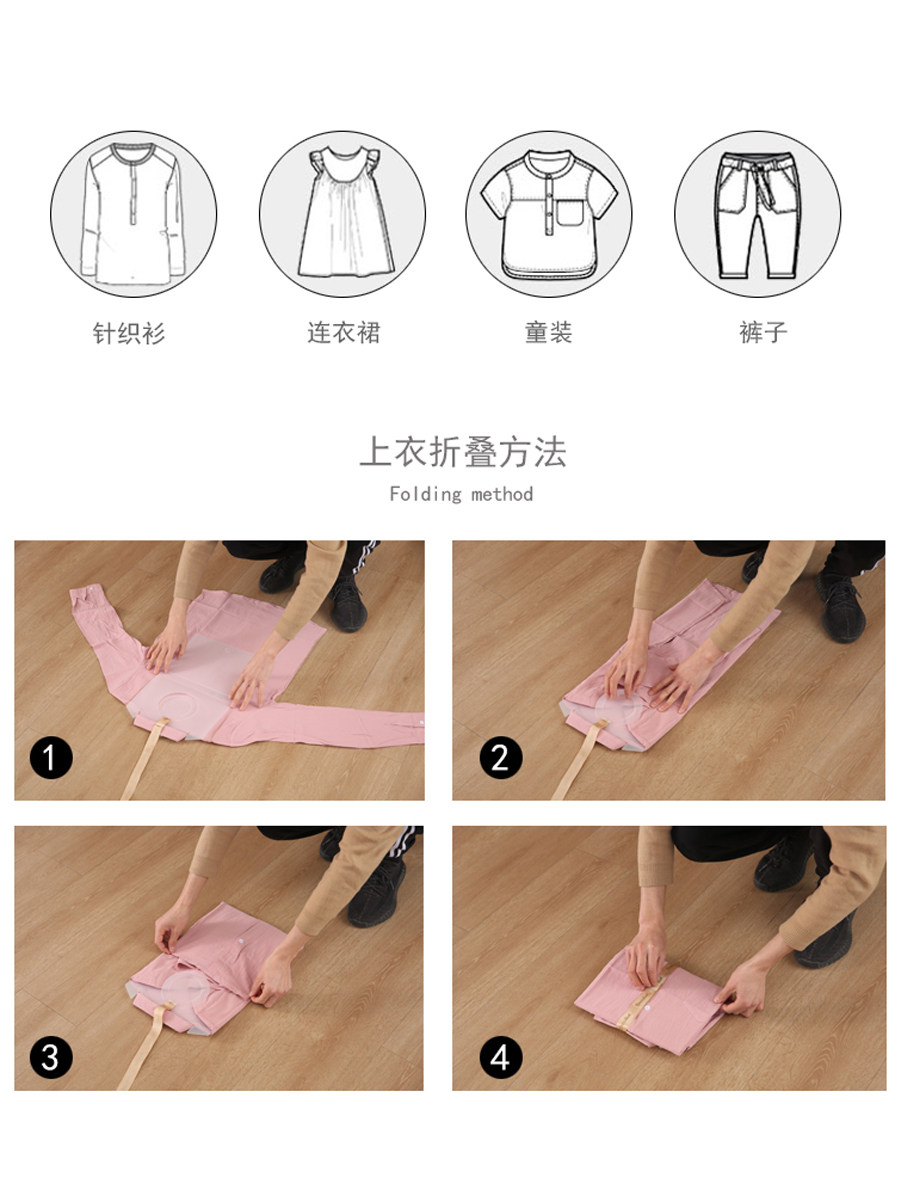 针织衫 连衣裙 童装 裤子

上衣折叠方法

Folding method

1

2

3

4