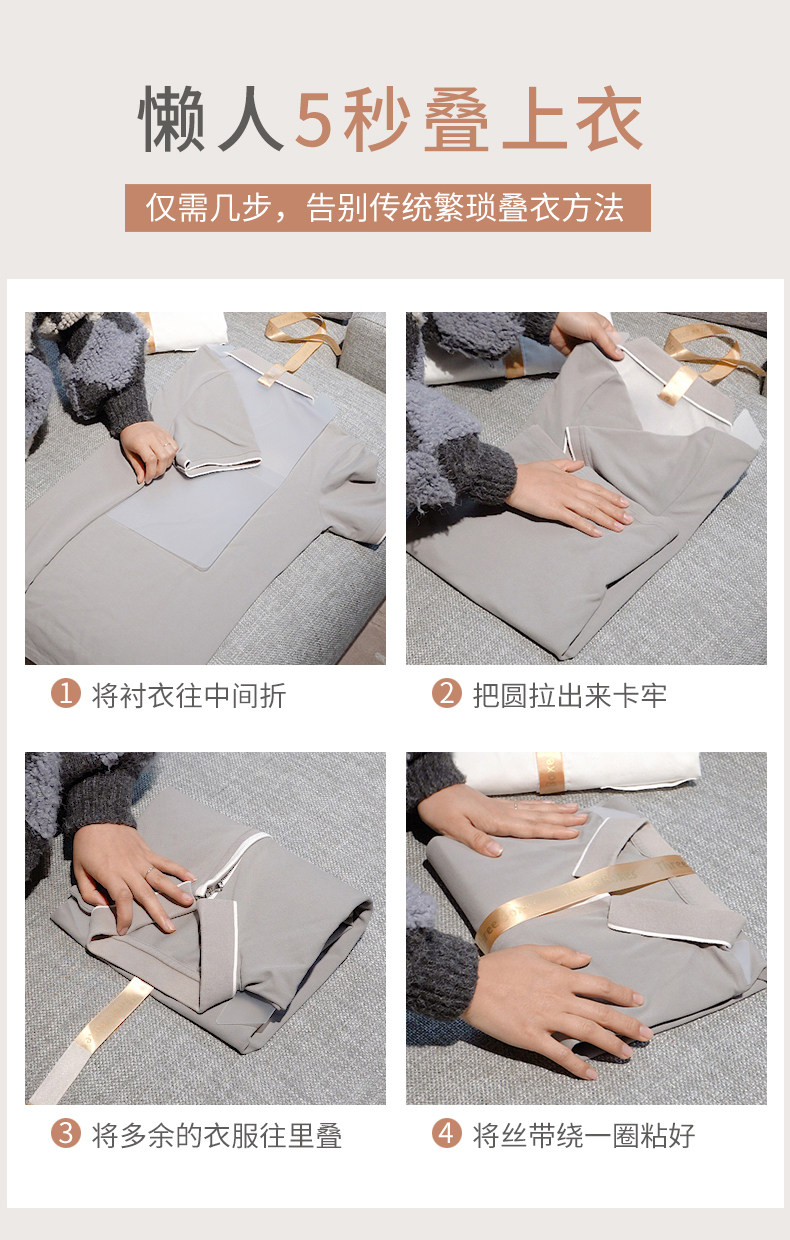 懒人5秒叠上衣

仅需几步，告别传统繁琐叠衣方法

1 将衬衣往中间折

2 把圆拉出来卡牢

3 将多余的衣服往里叠

4 将丝带绕一圈粘好