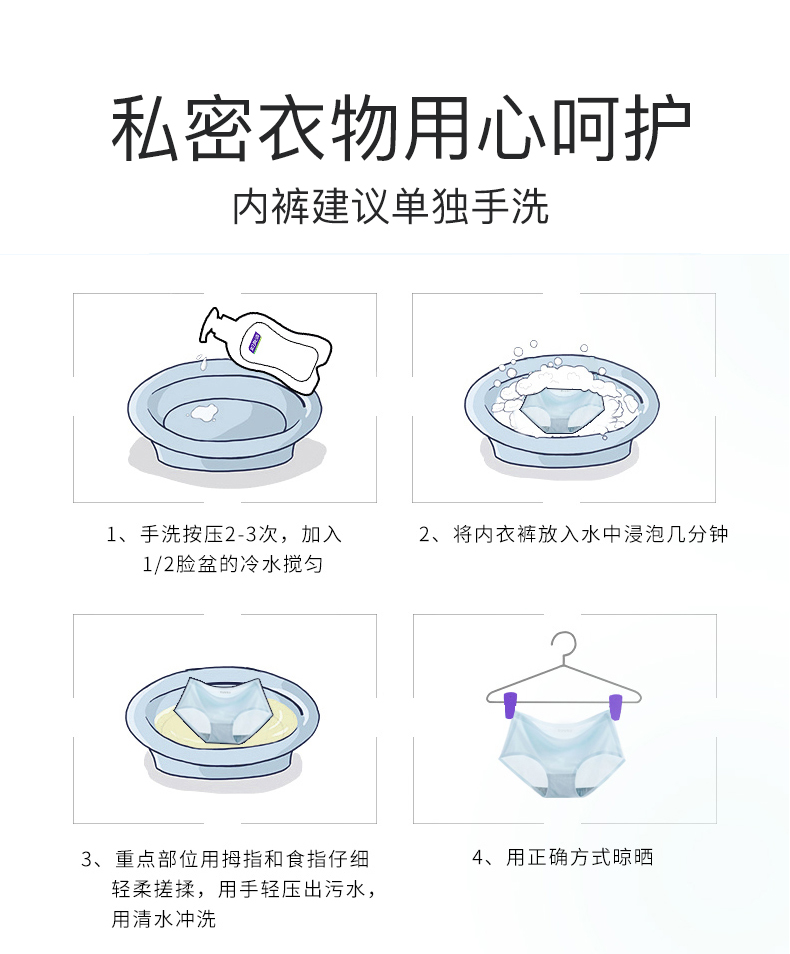 私密衣物用心呵护

内裤建议单独手洗

1、手洗按压2-3次，加入1/2脸盆的冷水搅匀

2、将内衣裤放入水中浸泡几分钟

3、重点部位用拇指和食指仔细轻柔搓揉，用手轻压出污水，用清水冲洗

4、用正确方式晾晒