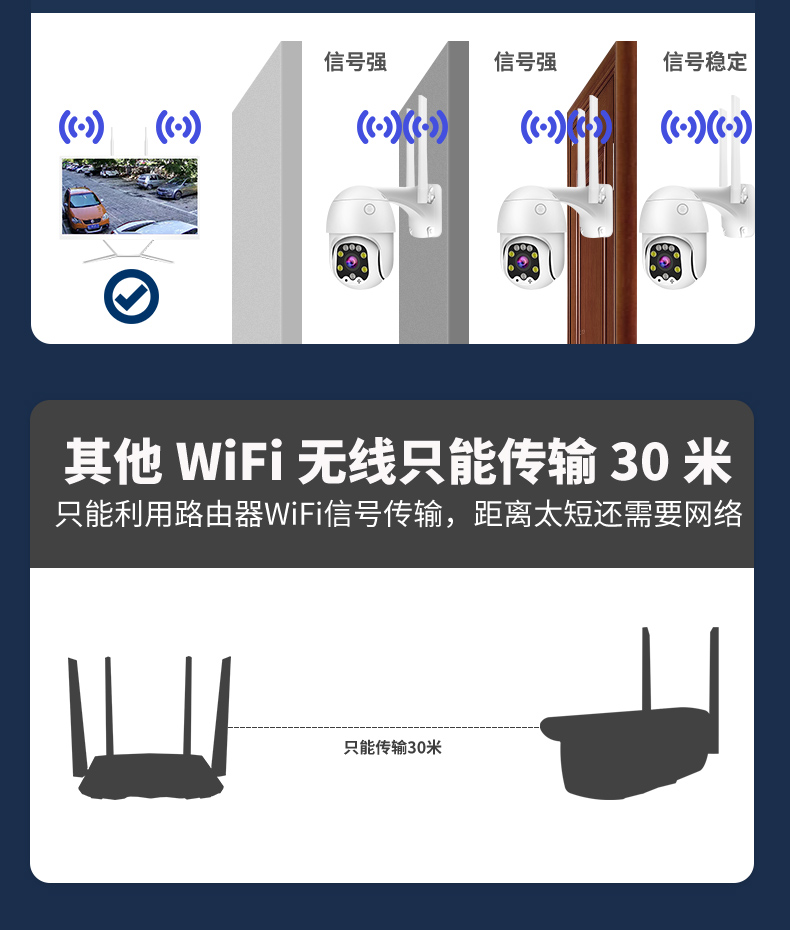 信号强
信号强
信号稳定

其他 WiFi 无线只能传输 30 米
只能利用路由器WiFi信号传输，距离太短还需要网络

只能传输30米