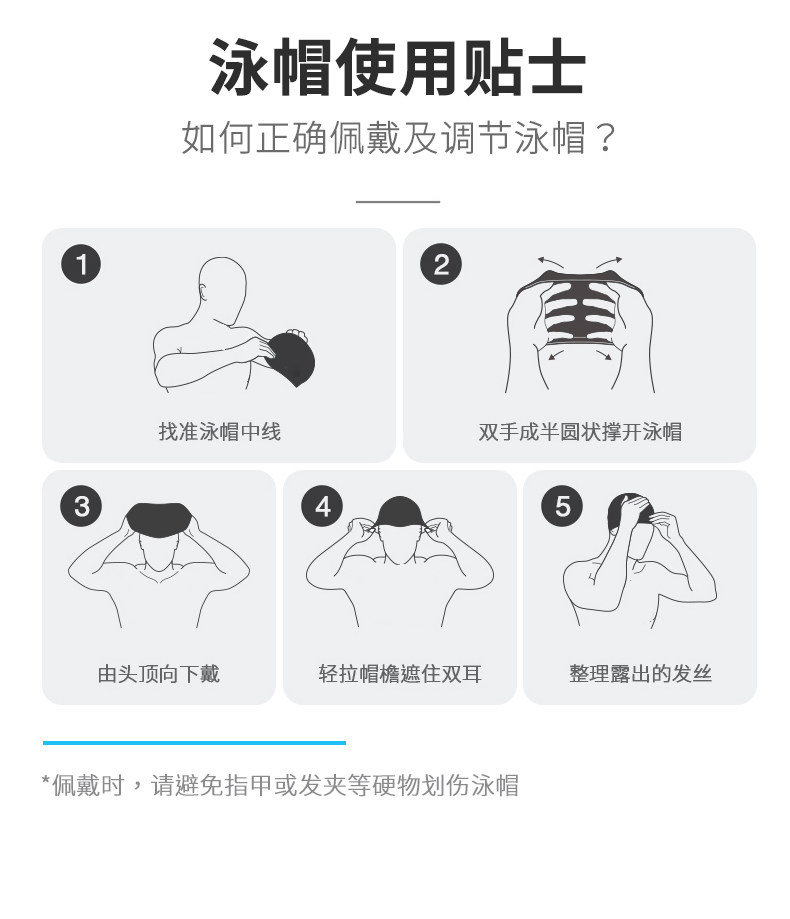 泳帽使用贴士

如何正确佩戴及调节泳帽？

1
找准泳帽中线

2
双手成半圆状撑开泳帽

3
由头顶向下戴

4
轻拉帽檐遮住双耳

5
整理露出的发丝

*佩戴时，请避免指甲或发夹等硬物划伤泳帽