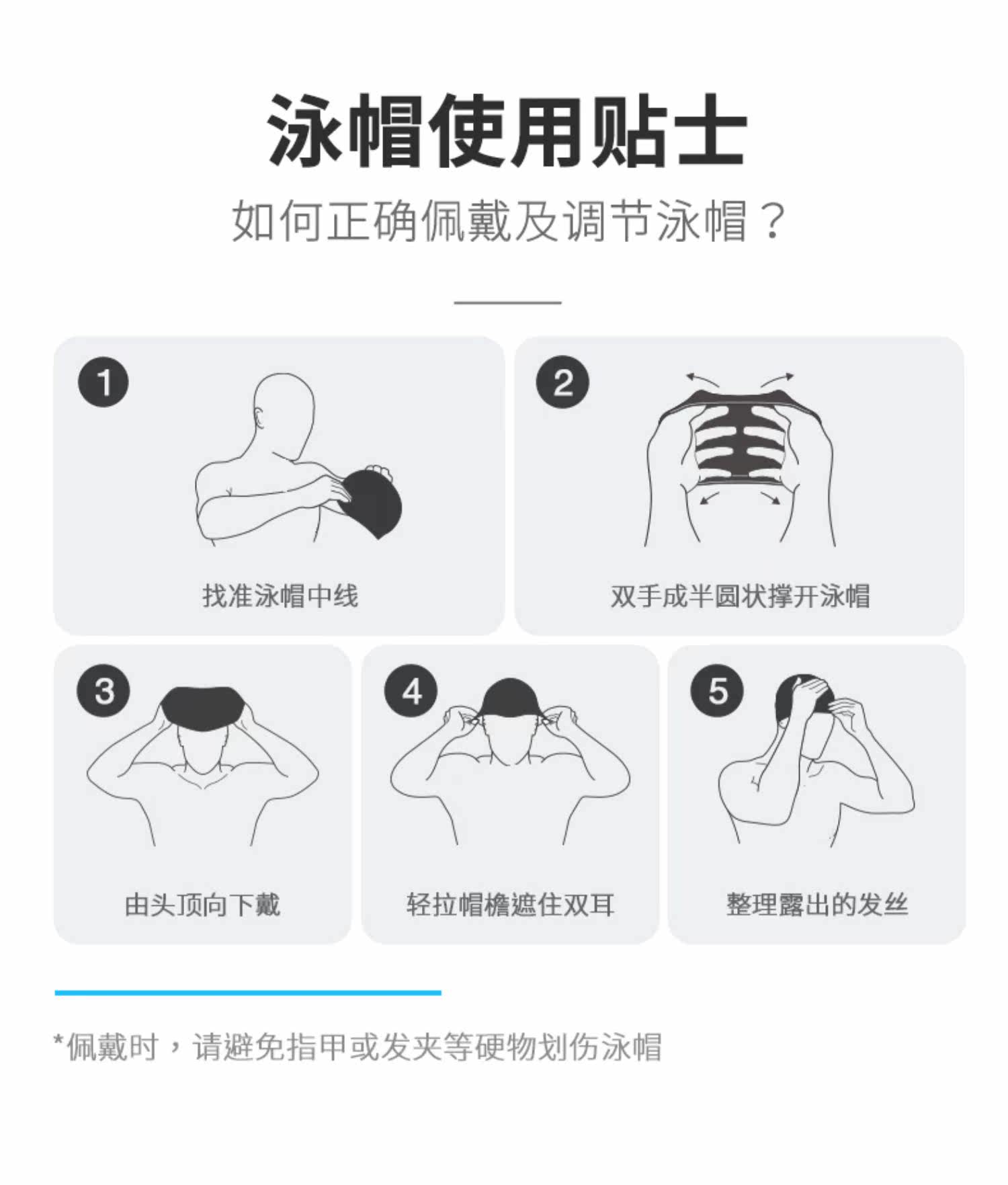 泳帽使用贴士

如何正确佩戴及调节泳帽？

1
找准泳帽中线

2
双手成半圆状撑开泳帽

3
由头顶向下戴

4
轻拉帽檐遮住双耳

5
整理露出的发丝

*佩戴时，请避免指甲或发夹等硬物划伤泳帽