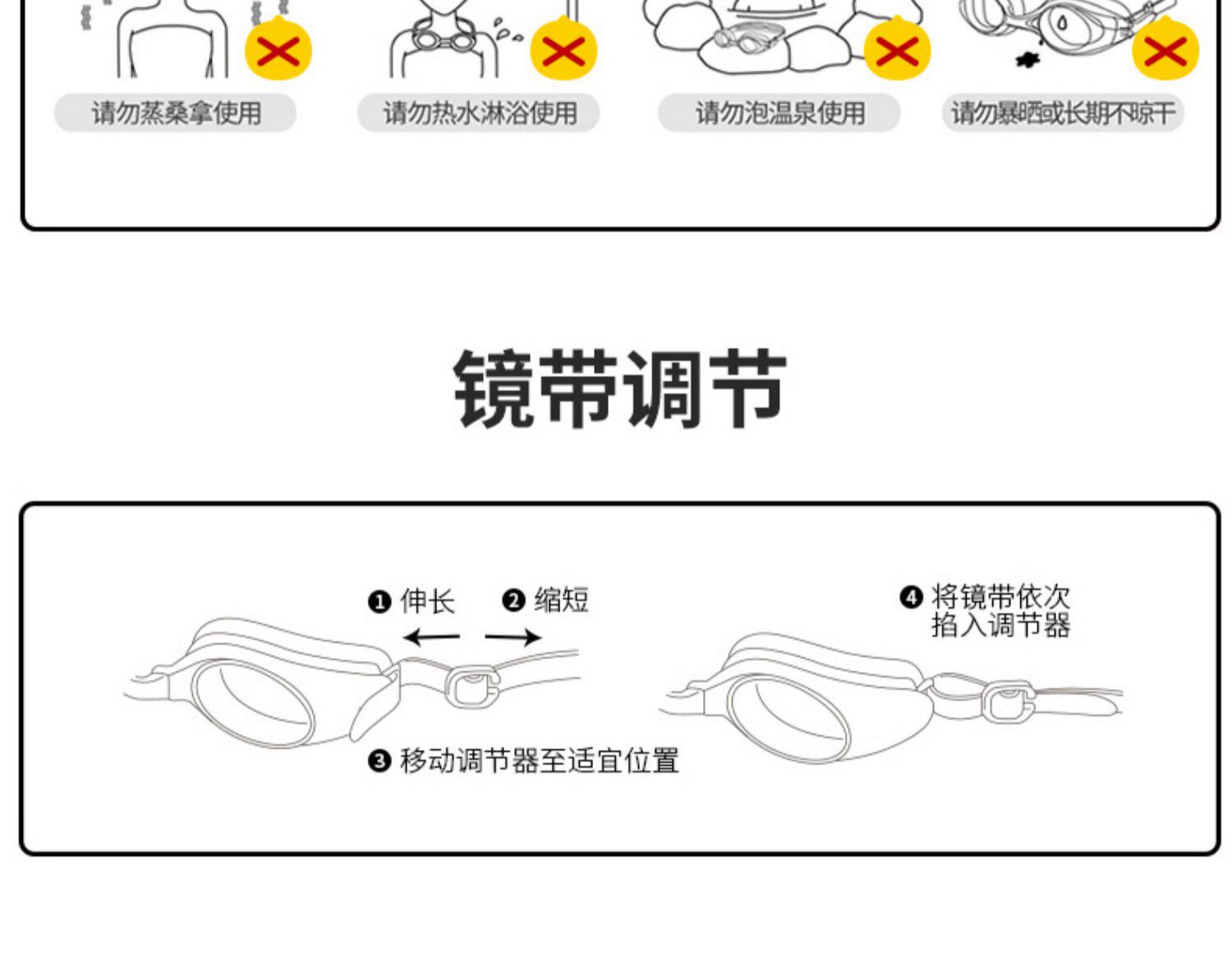 请勿蒸桑拿使用

请勿热水淋浴使用

请勿泡温泉使用

请勿暴晒或长期不晾干

镜带调节

❶ 伸长

❷ 缩短

❸ 移动调节器至适宜位置

❹ 将镜带依次掐入调节器