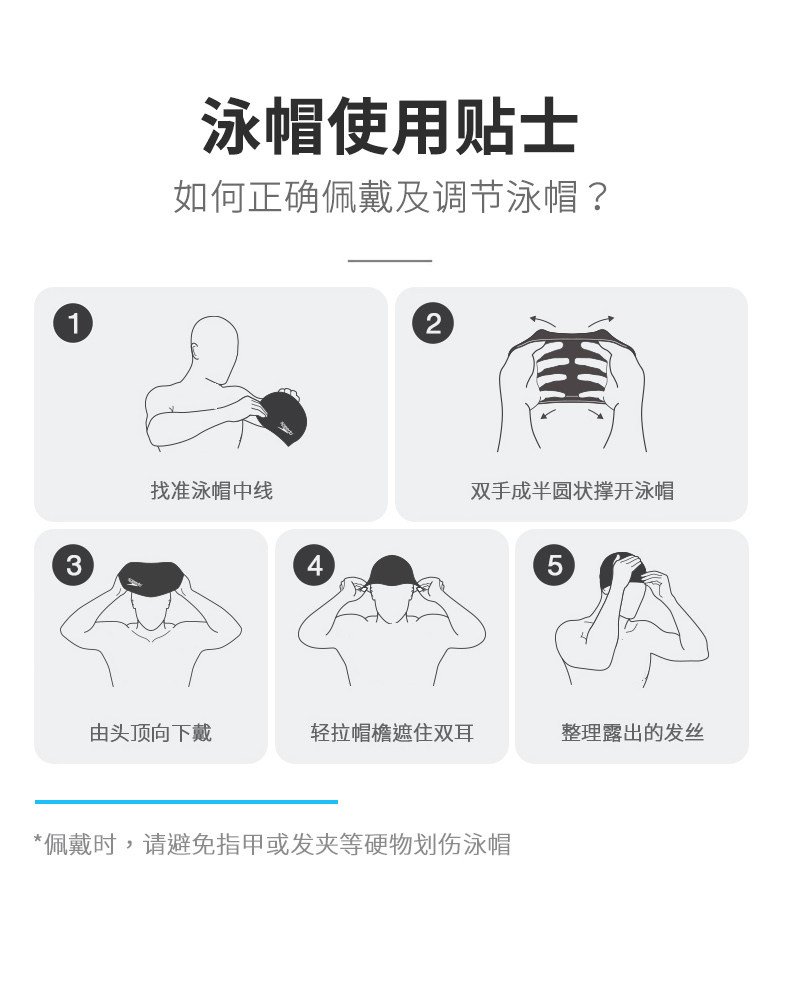 泳帽使用贴士
如何正确佩戴及调节泳帽？

1
找准泳帽中线

2
双手成半圆状撑开泳帽

3
由头顶向下戴

4
轻拉帽檐遮住双耳

5
整理露出的发丝

*佩戴时，请避免指甲或发夹等硬物划伤泳帽