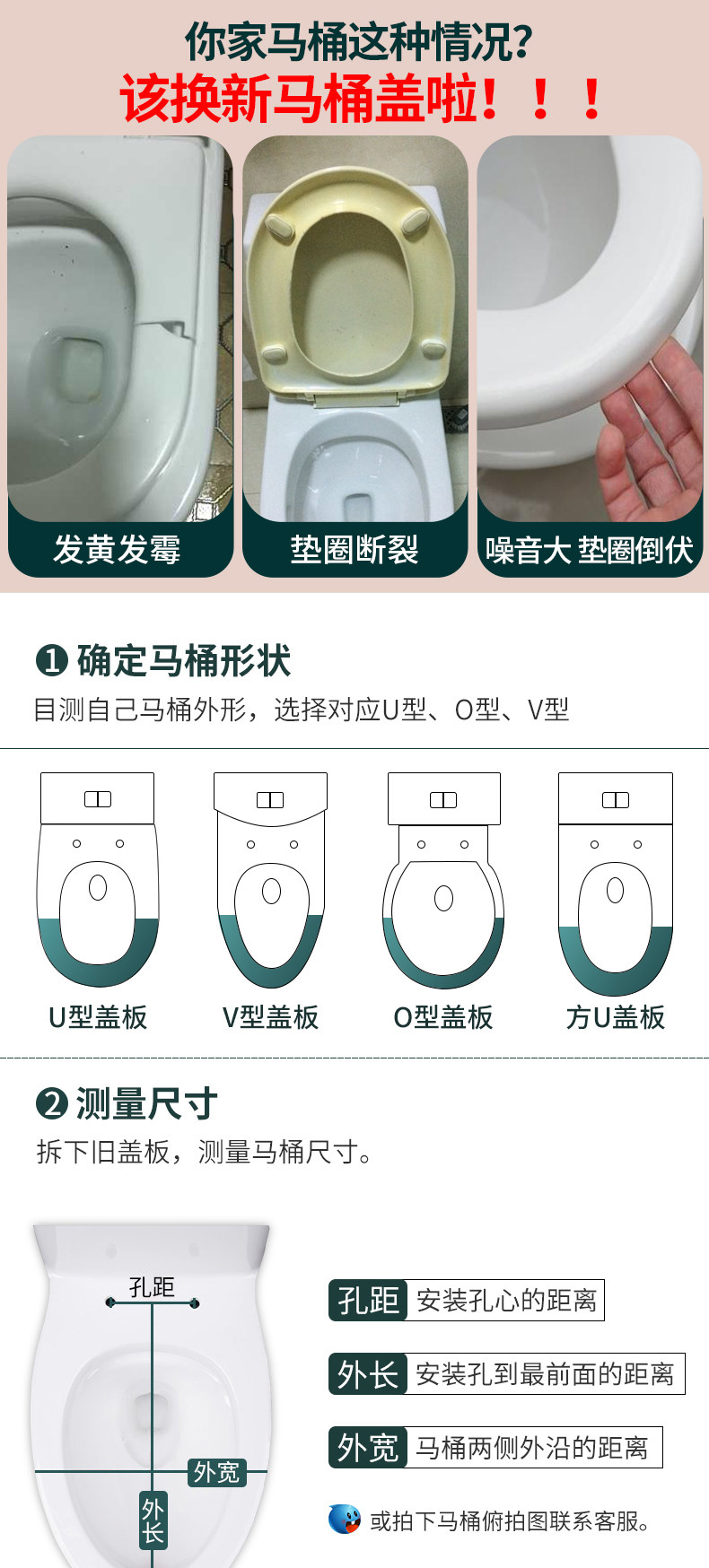 你家马桶这种情况?
该换新马桶盖啦！！！

发黄发霉

垫圈断裂

噪音大 垫圈倒伏

❶ 确定马桶形状
目测自己马桶外形，选择对应U型、O型、V型

U型盖板

V型盖板

O型盖板

方U盖板

❷ 测量尺寸
拆下旧盖板，测量马桶尺寸。

孔距

外宽

外长

孔距 安装孔心的距离

外长 安装孔到最前面的距离

外宽 马桶两侧外沿的距离

或拍下马桶俯拍图联系客服。