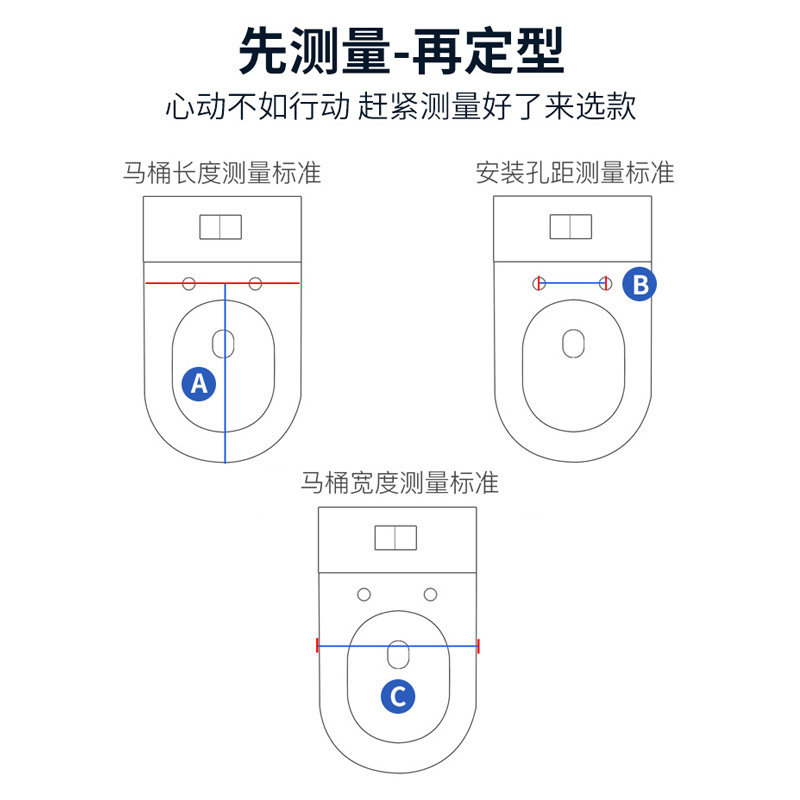 先测量-再定型

心动不如行动 赶紧测量好了来选款

马桶长度测量标准

A

安装孔距测量标准

B

马桶宽度测量标准

C