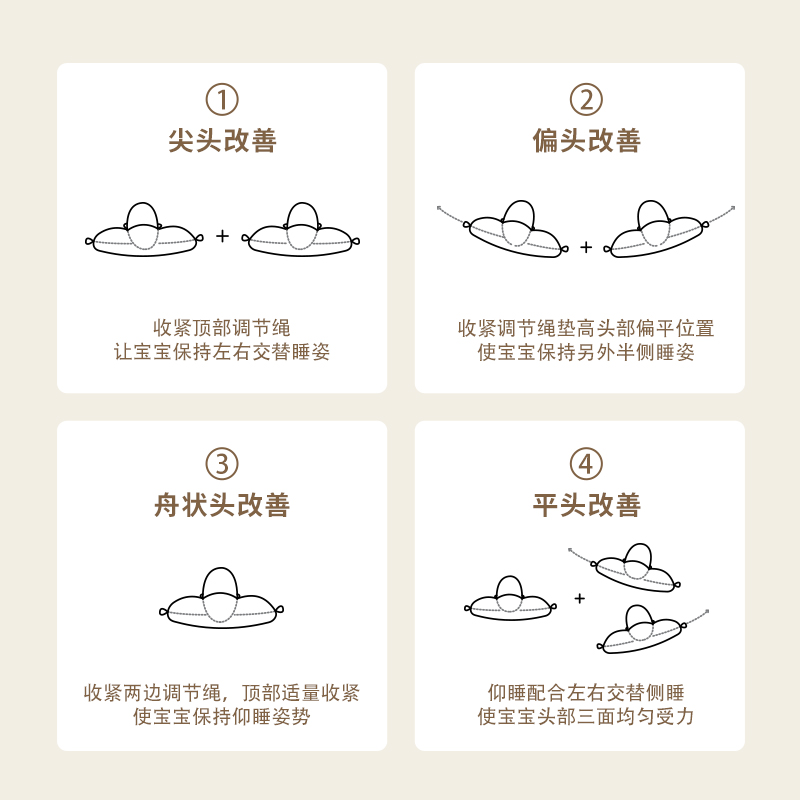 ①
尖头改善

+

收紧顶部调节绳
让宝宝保持左右交替睡姿

②
偏头改善

+

收紧调节绳垫高头部偏平位置
使宝宝保持另外半侧睡姿

③
舟状头改善

收紧两边调节绳，顶部适量收紧
使宝宝保持仰睡姿势

④
平头改善

+

仰睡配合左右交替侧睡
使宝宝头部三面均匀受力