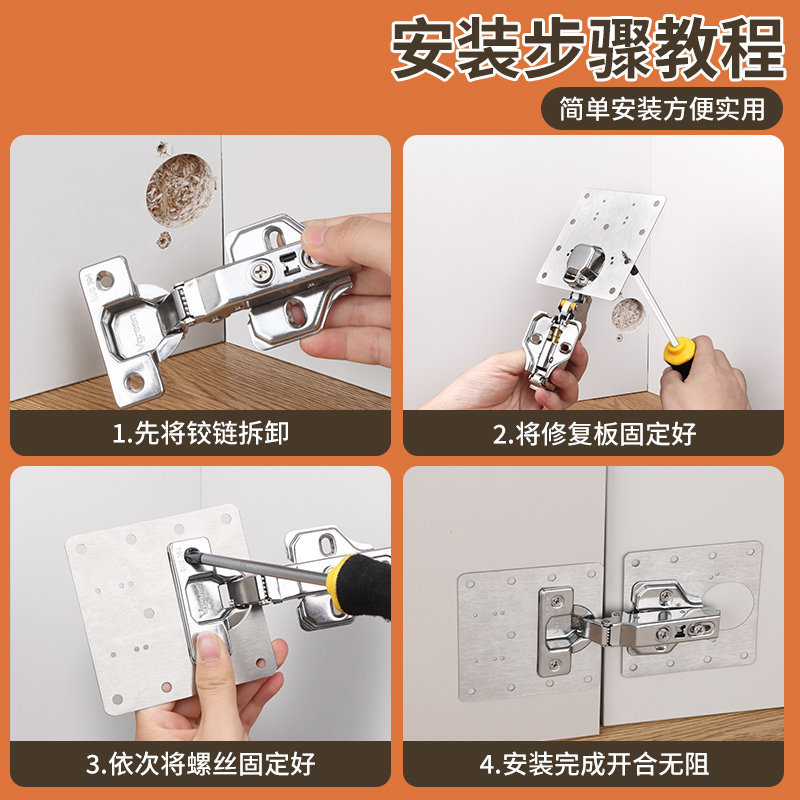 安装步骤教程

简单安装方便实用

1.先将铰链拆卸

2.将修复板固定好

3.依次将螺丝固定好

4.安装完成开合无阻