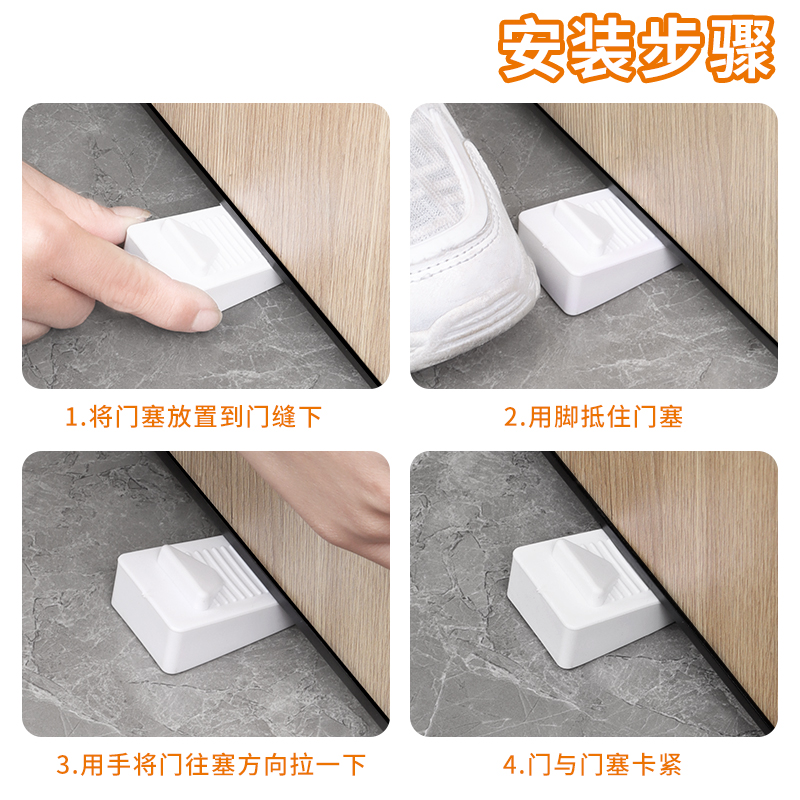 安装步骤

1.将门塞放置到门缝下

2.用脚抵住门塞

3.用手将门往塞方向拉一下

4.门与门塞卡紧