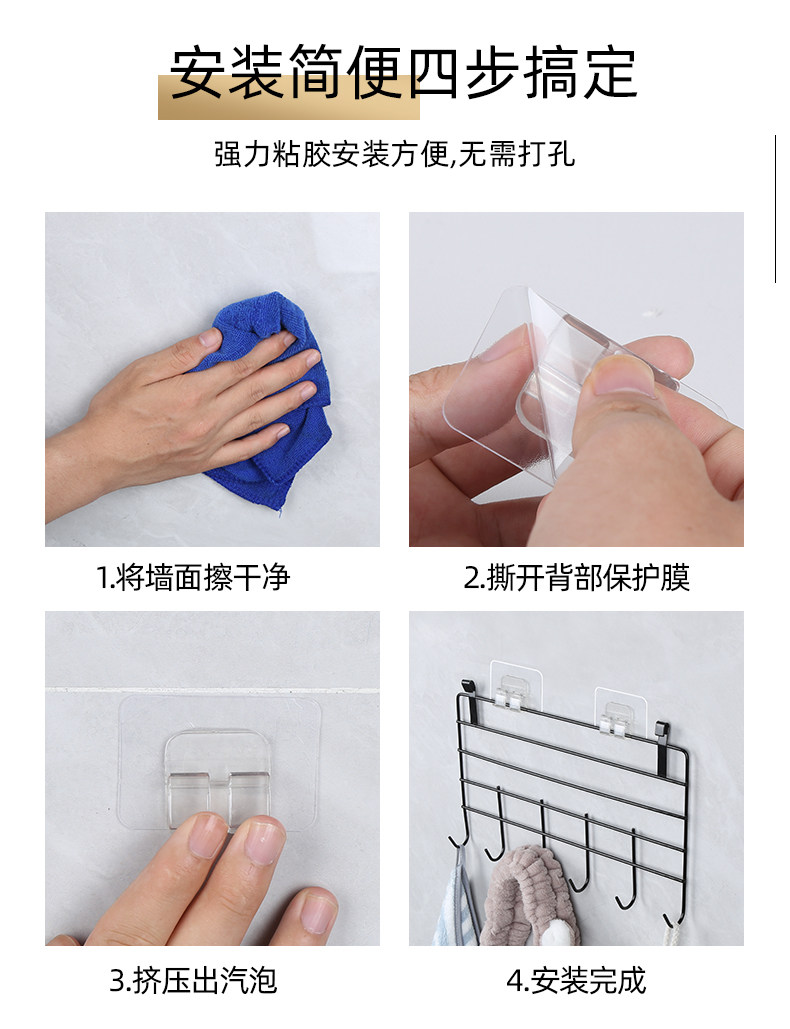 安装简便四步搞定

强力粘胶安装方便,无需打孔

1.将墙面擦干净

2.撕开背部保护膜

3.挤压出汽泡

4.安装完成