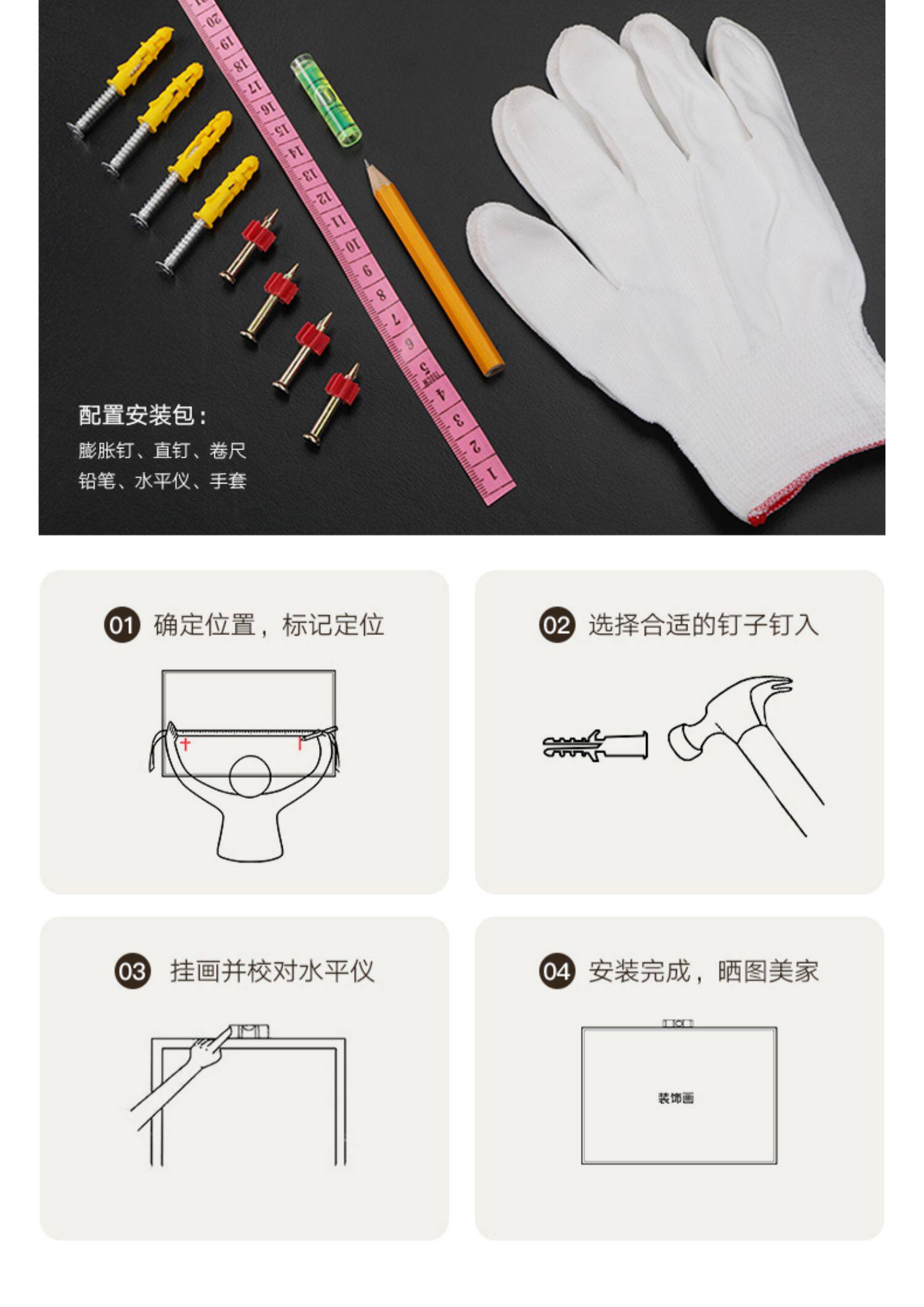 20 19 18 17 16 15 14 13 12 11 10 9 8 7 6 5 4 3 2 1

配置安装包：
膨胀钉、直钉、卷尺
铅笔、水平仪、手套

01 确定位置，标记定位

02 选择合适的钉子钉入

03 挂画并校对水平仪

04 安装完成，晒图美家

装饰画