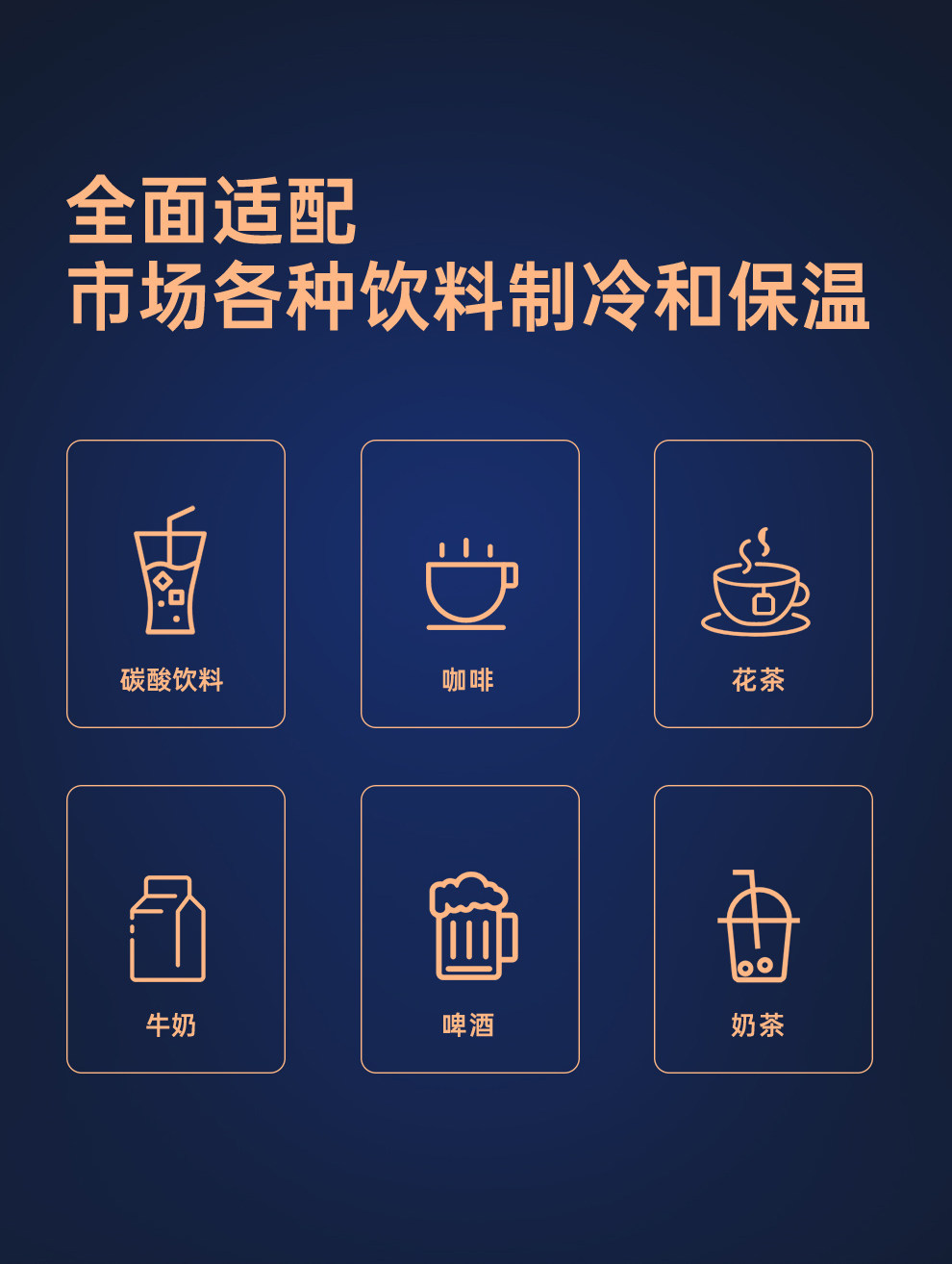 全面适配
市场各种饮料制冷和保温

碳酸饮料

咖啡

花茶

牛奶

啤酒

奶茶