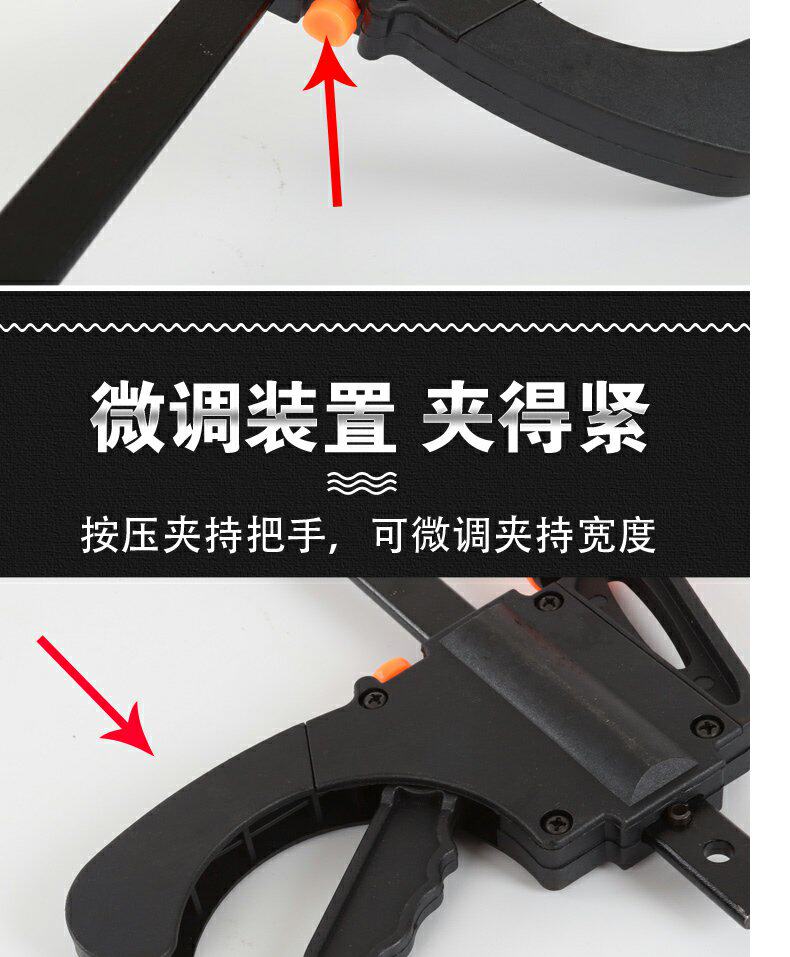 微调装置 夹得紧

按压夹持把手，可微调夹持宽度