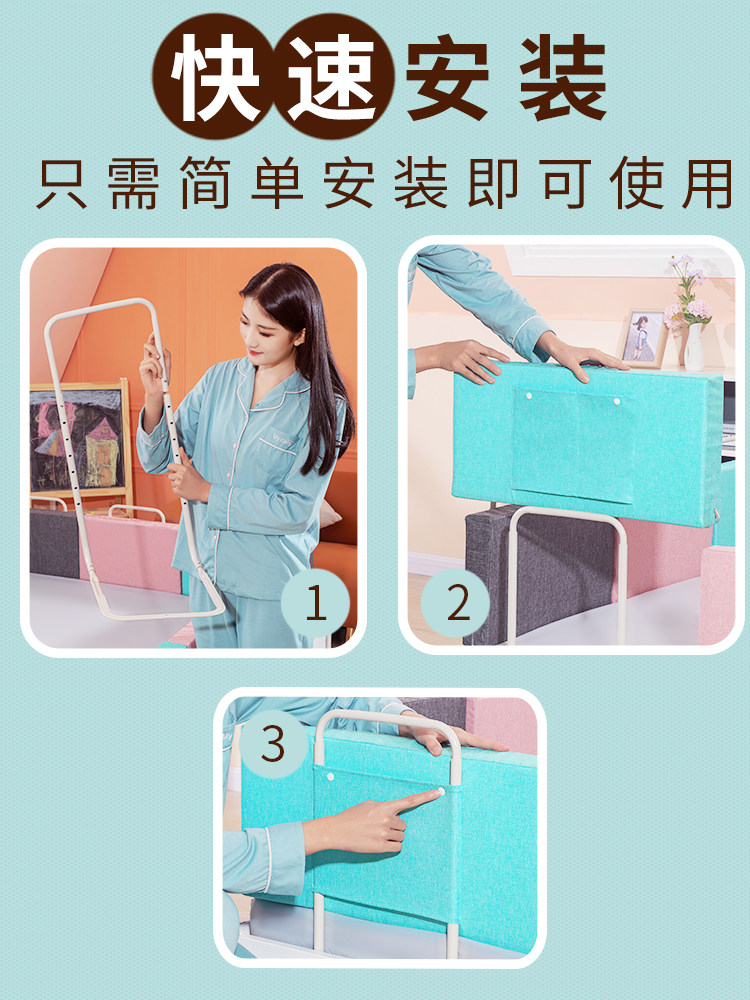 快速安装

只需简单安装即可使用

1

2

3