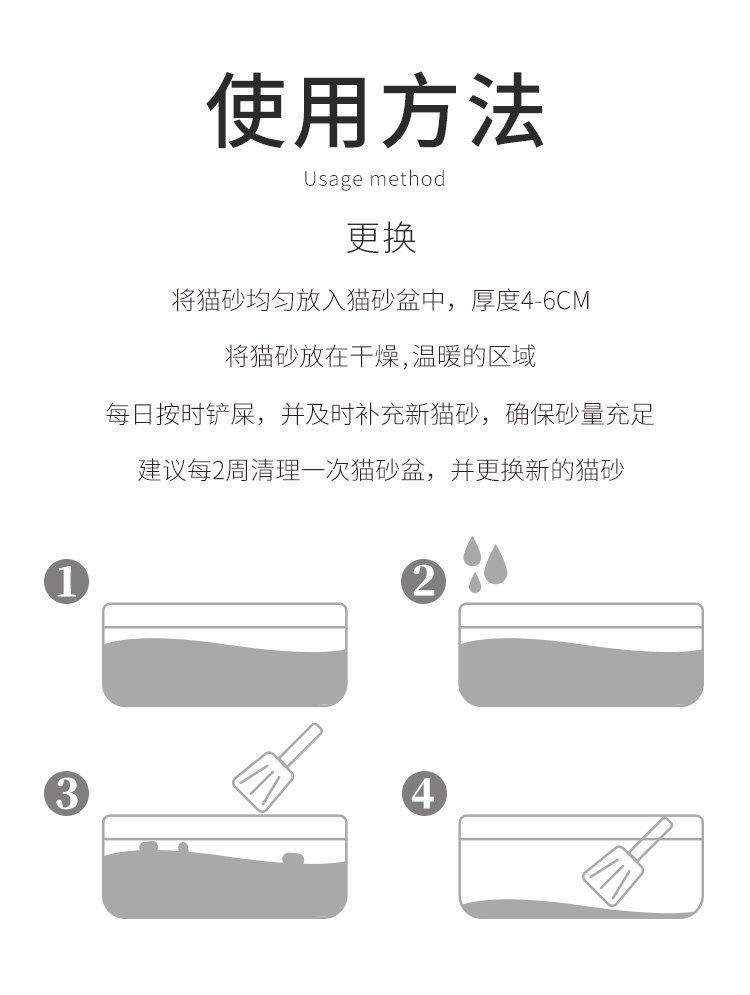 使用方法

Usage method

更换

将猫砂均匀放入猫砂盆中，厚度4-6CM

将猫砂放在干燥,温暖的区域

每日按时铲屎，并及时补充新猫砂，确保砂量充足

建议每2周清理一次猫砂盆，并更换新的猫砂

1

2

3

4