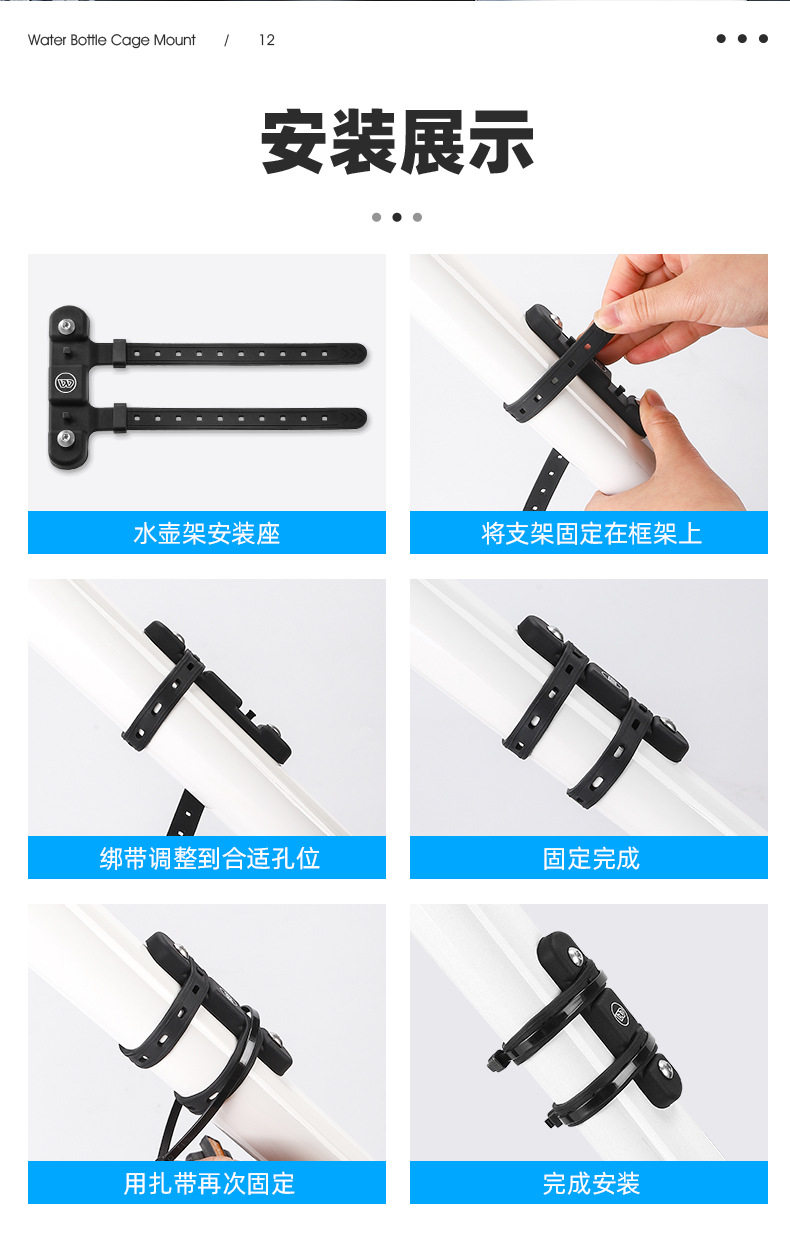 Water Bottle Cage Mount / 12

安装展示

水壶架安装座

将支架固定在框架上

绑带调整到合适孔位

固定完成

用扎带再次固定

完成安装