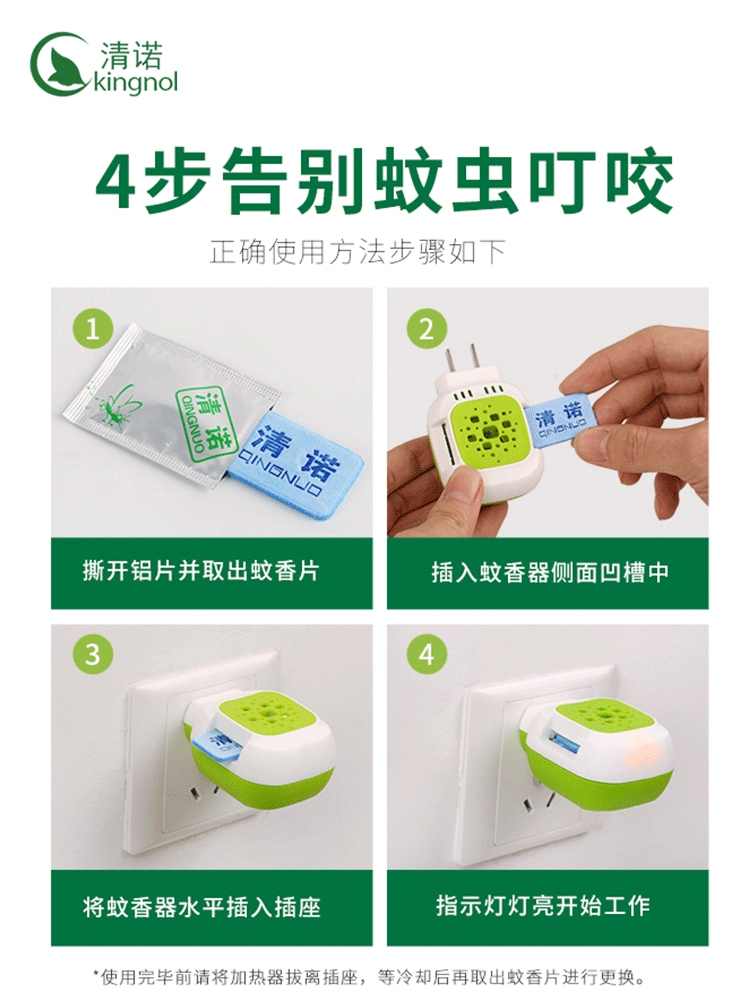 清诺
kingnol

4步告别蚊虫叮咬

正确使用方法步骤如下

1

清诺
QINGNUO

清诺
QINGNUO

撕开铝片并取出蚊香片

2

清诺
QINGNUO

插入蚊香器侧面凹槽中

3

将蚊香器水平插入插座

4

指示灯灯亮开始工作

*使用完毕前请将加热器拔离插座，等冷却后再取出蚊香片进行更换。