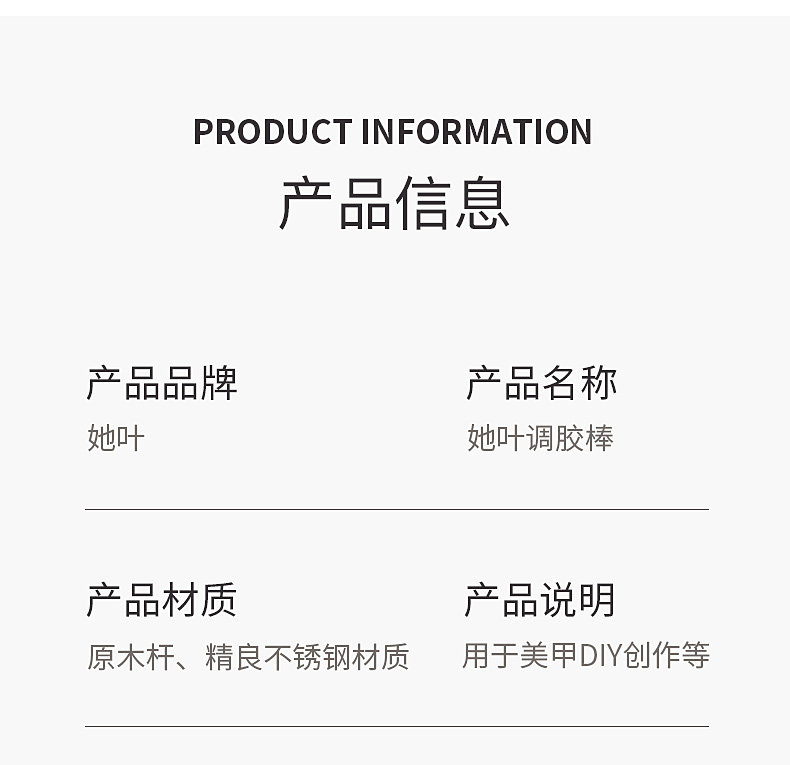 PRODUCT INFORMATION
产品信息

产品品牌
她叶

产品名称
她叶调胶棒

产品材质
原木杆、精良不锈钢材质

产品说明
用于美甲DIY创作等