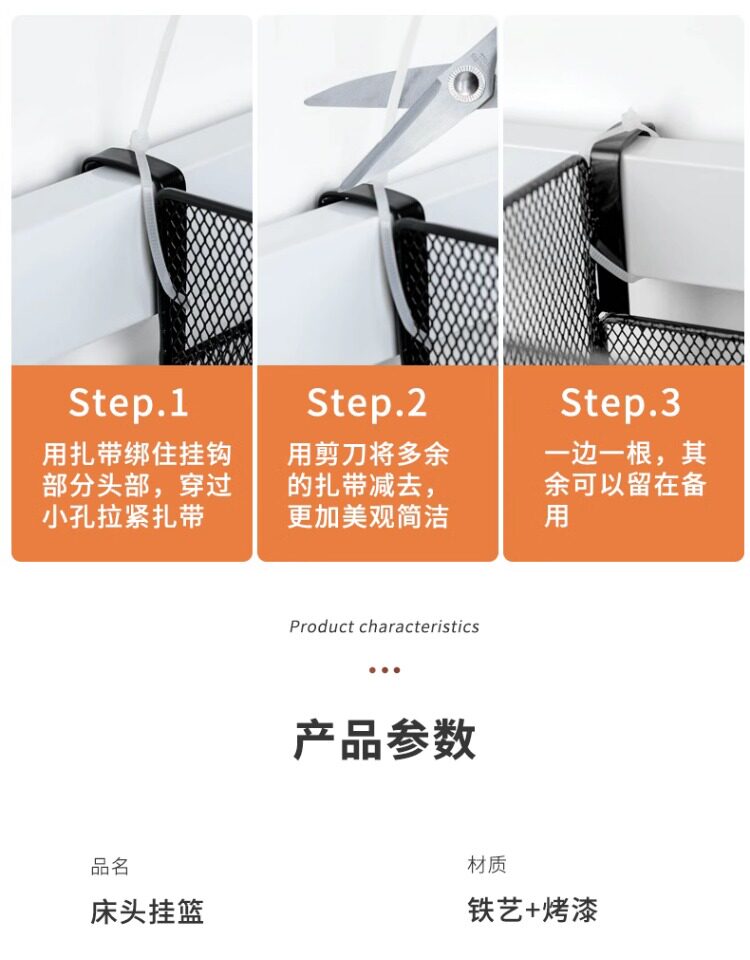 Step.1
用扎带绑住挂钩部分头部，穿过小孔拉紧扎带

Step.2
用剪刀将多余的扎带减去，更加美观简洁

Step.3
一边一根，其余可以留在备用

Product characteristics

产品参数

品名
床头挂篮

材质
铁艺+烤漆