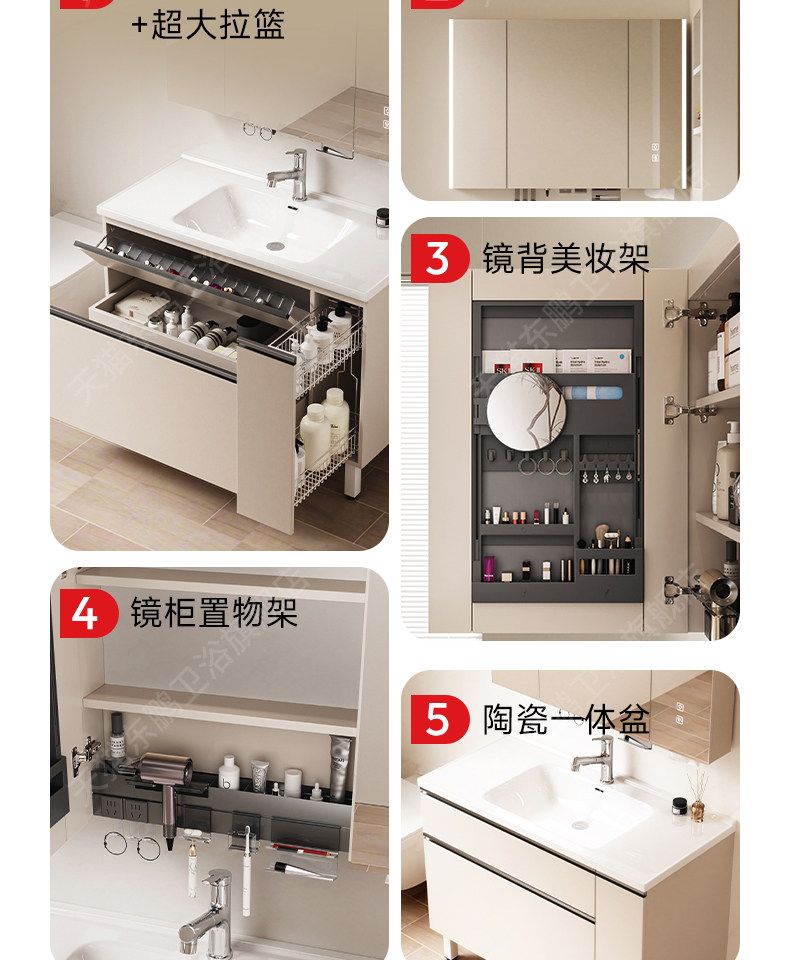 +超大拉篮

3 镜背美妆架

4 镜柜置物架

5 陶瓷一体盆