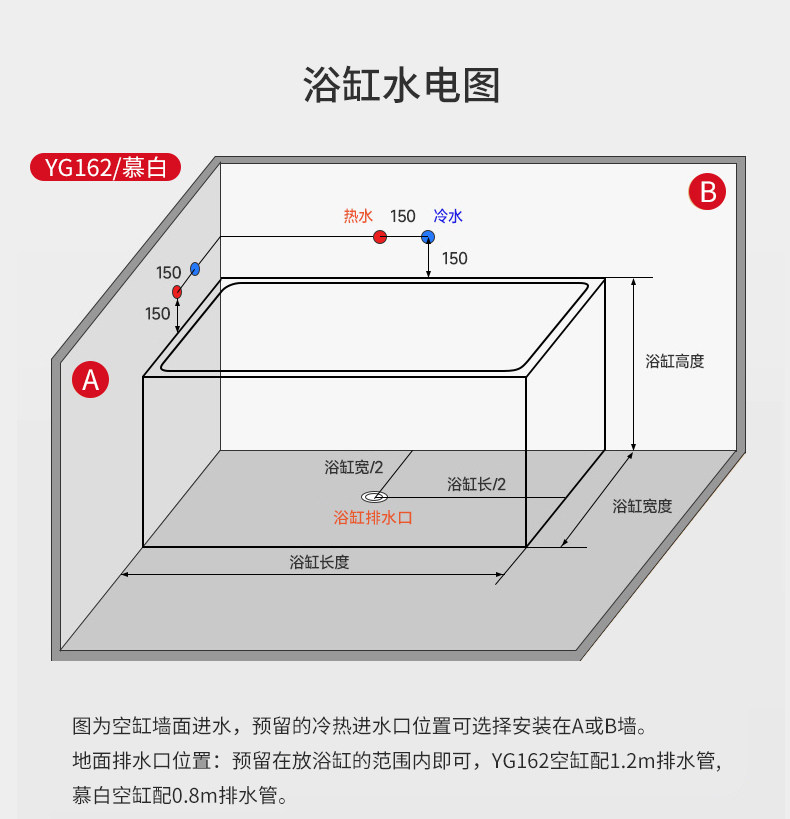 浴缸水电图

YG162/慕白

B

热水 150 冷水

150

150

150

A

浴缸高度

浴缸宽/2

浴缸长/2

浴缸排水口

浴缸宽度

浴缸长度

图为空缸墙面进水，预留的冷热进水口位置可选择安装在A或B墙。
地面排水口位置：预留在放浴缸的范围内即可，YG162空缸配1.2m排水管，慕白空缸配0.8m排水管。