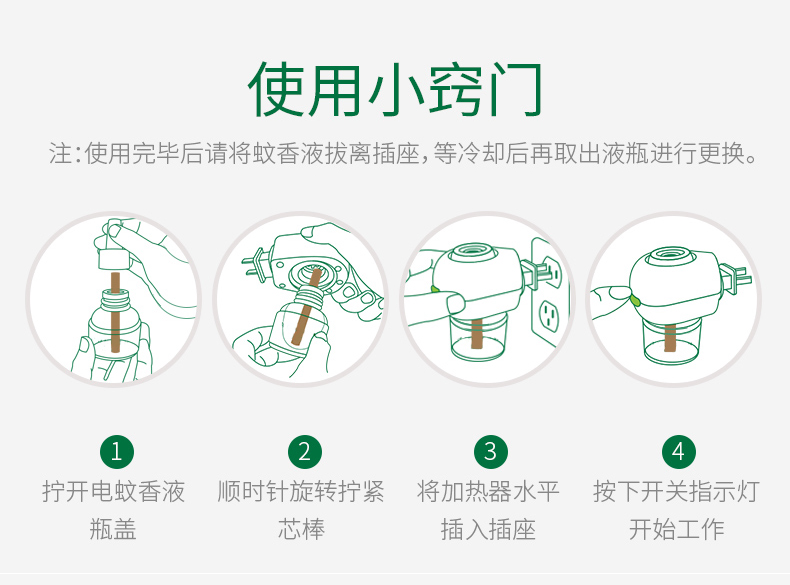 使用小窍门

注：使用完毕后请将蚊香液拔离插座，等冷却后再取出液瓶进行更换。

1
拧开电蚊香液瓶盖

2
顺时针旋转拧紧芯棒

3
将加热器水平插入插座

4
按下开关指示灯开始工作