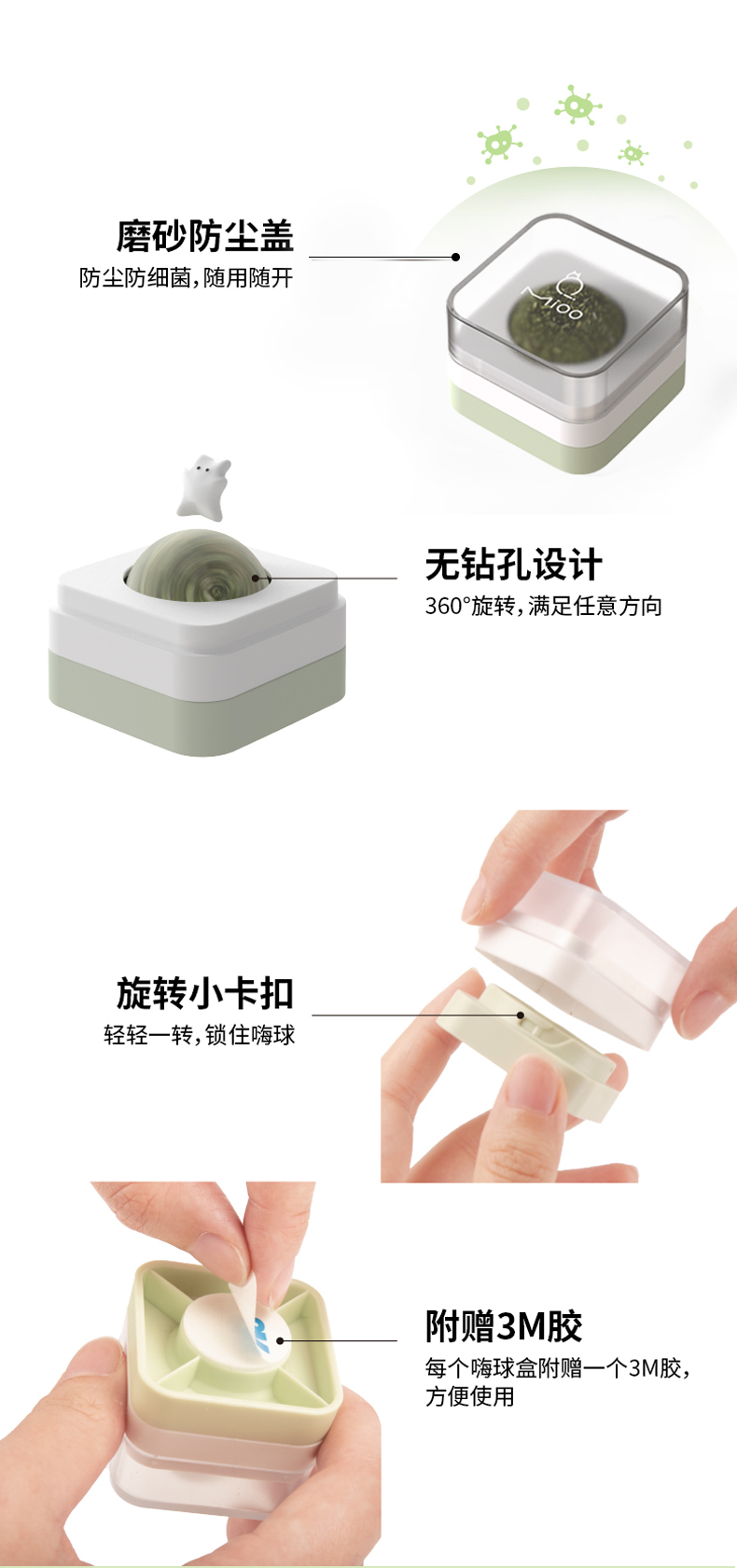 磨砂防尘盖
防尘防细菌，随用随开

Mioo

无钻孔设计
360°旋转，满足任意方向

旋转小卡扣
轻轻一转，锁住嗨球

附赠3M胶
每个嗨球盒附赠一个3M胶，方便使用